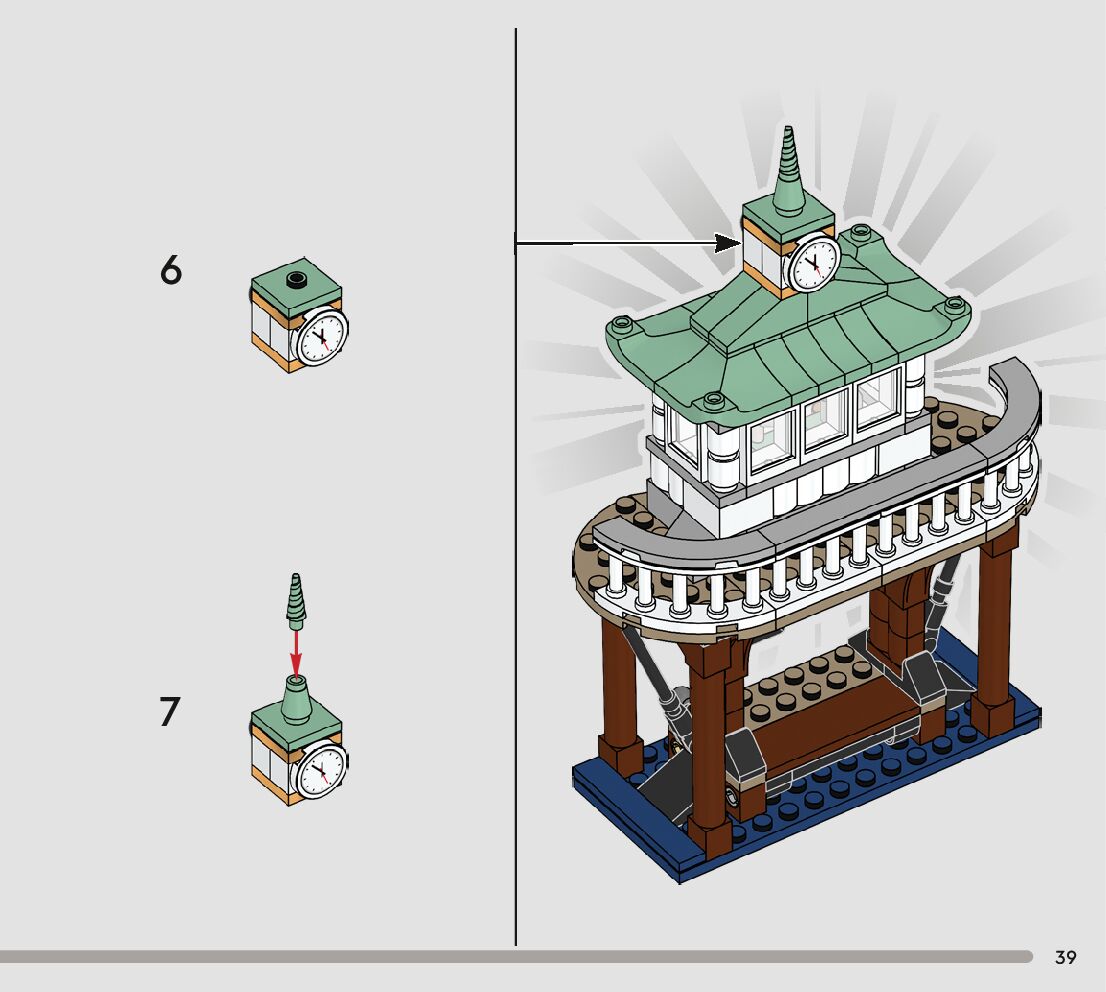 6

7

39