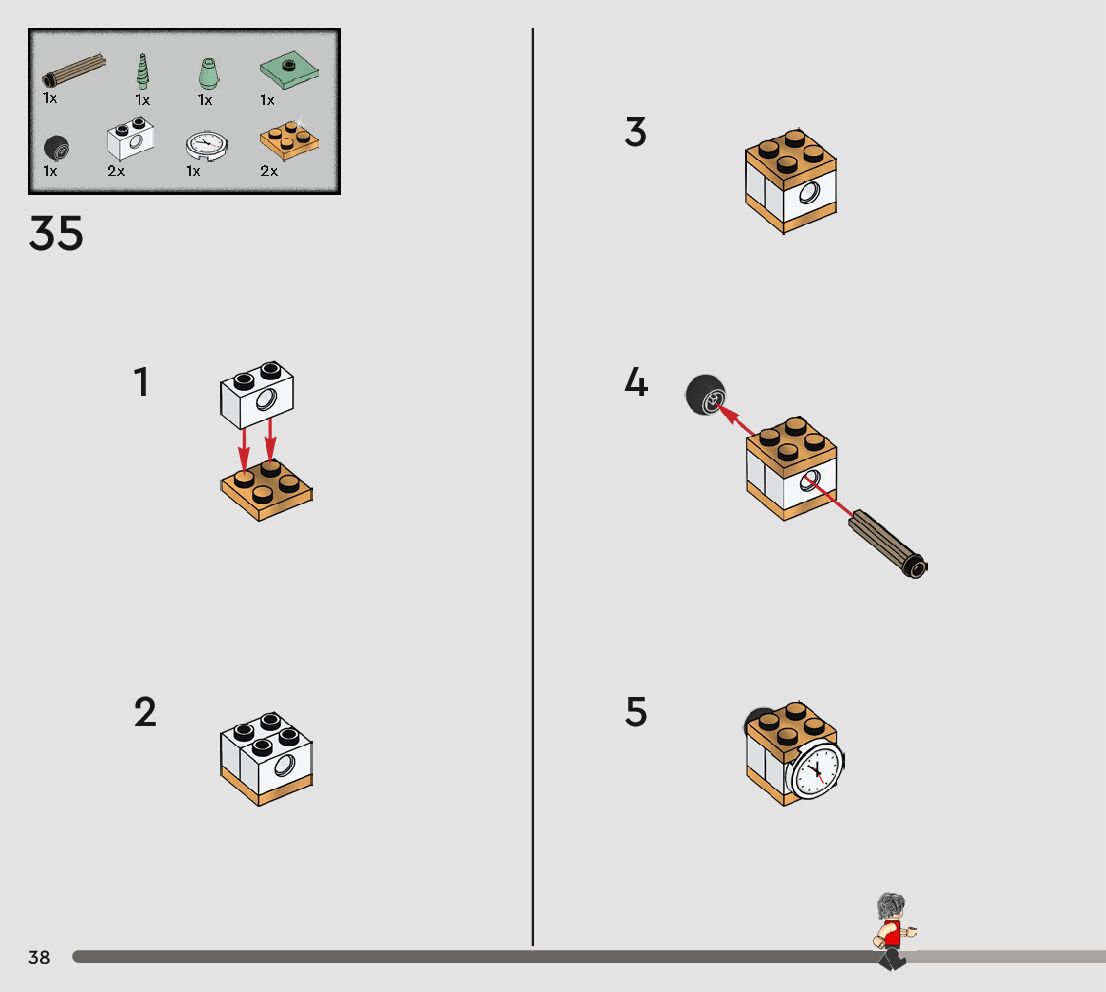 1x
1x
1x
1x
1x
2x
1x
2x

35

1

2

3

4

5

38