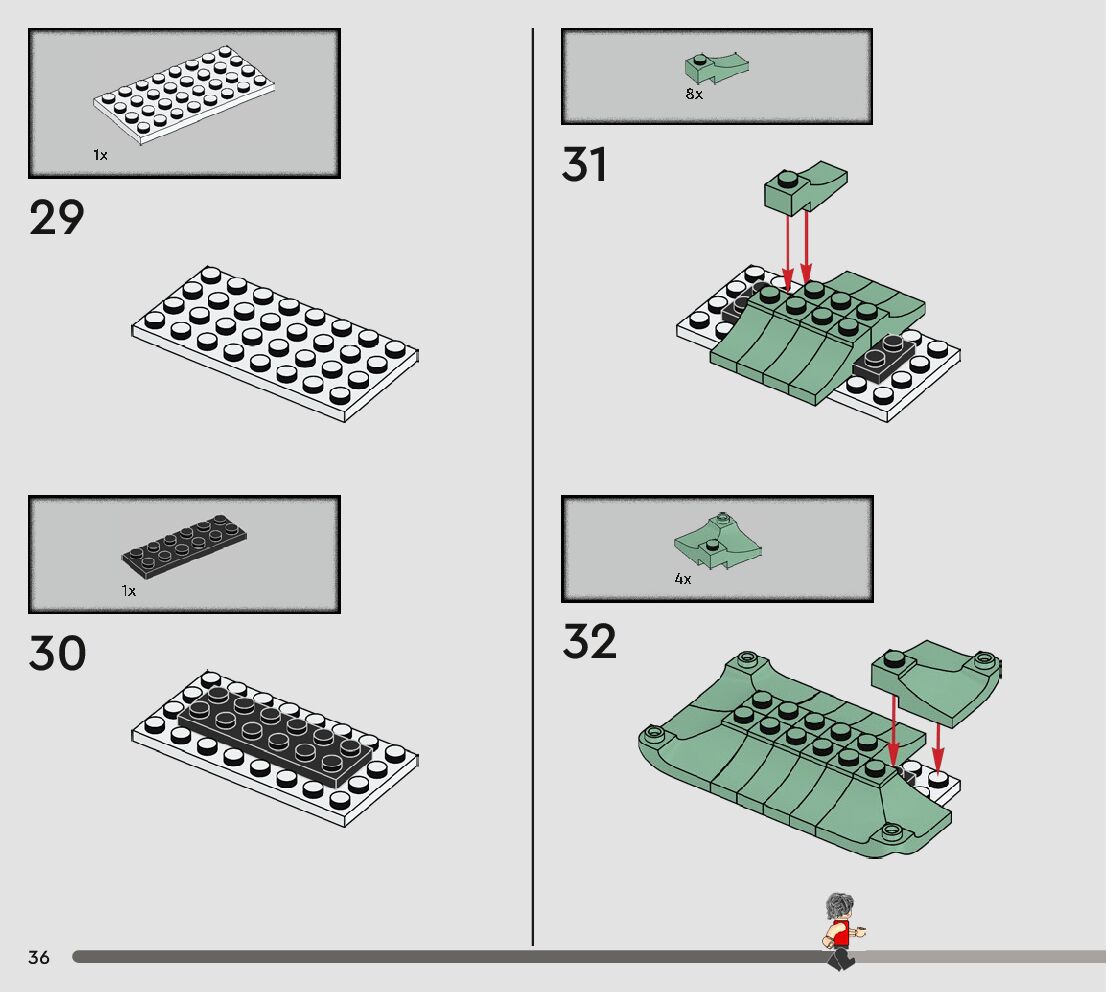 1x

29

1x

30

8x

31

4x

32

36