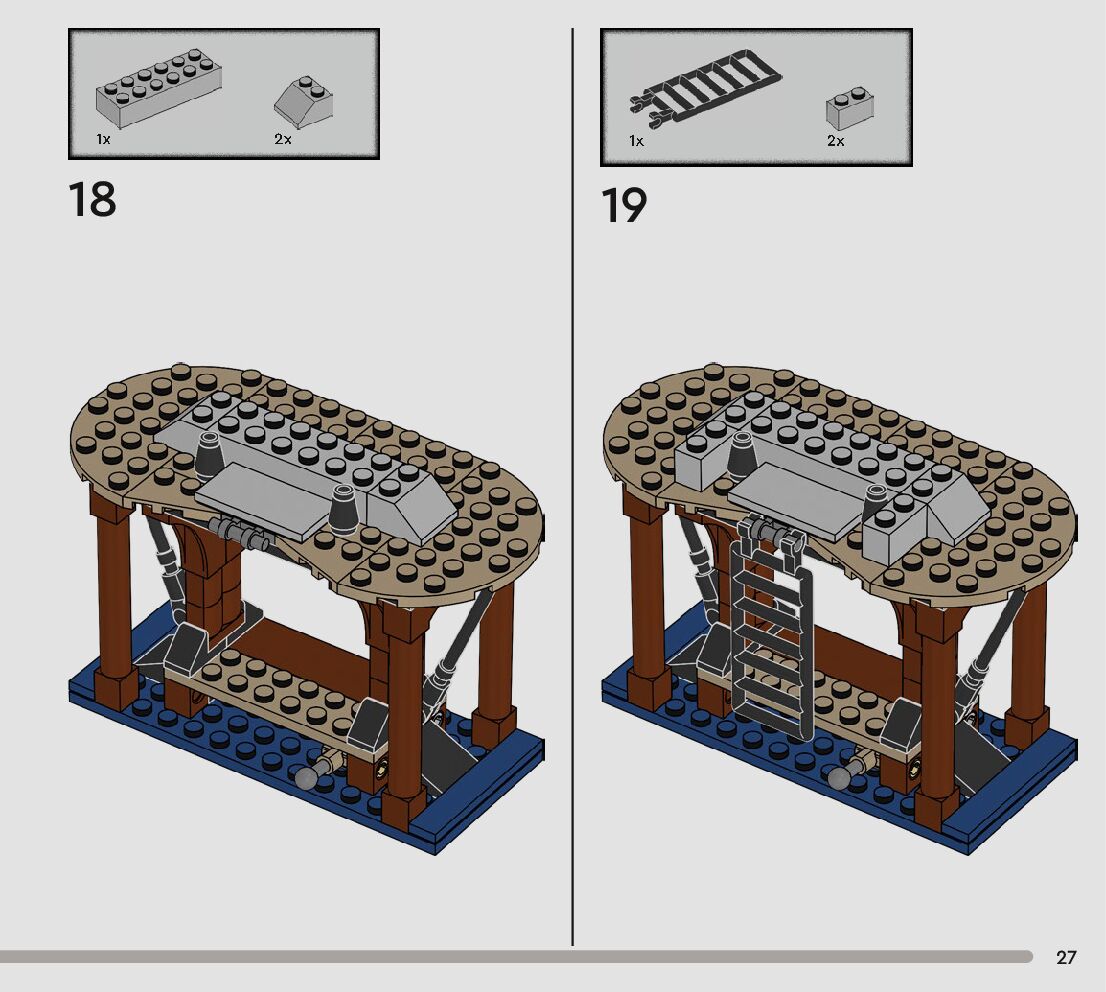 1x

2x

18

1x

2x

19

27