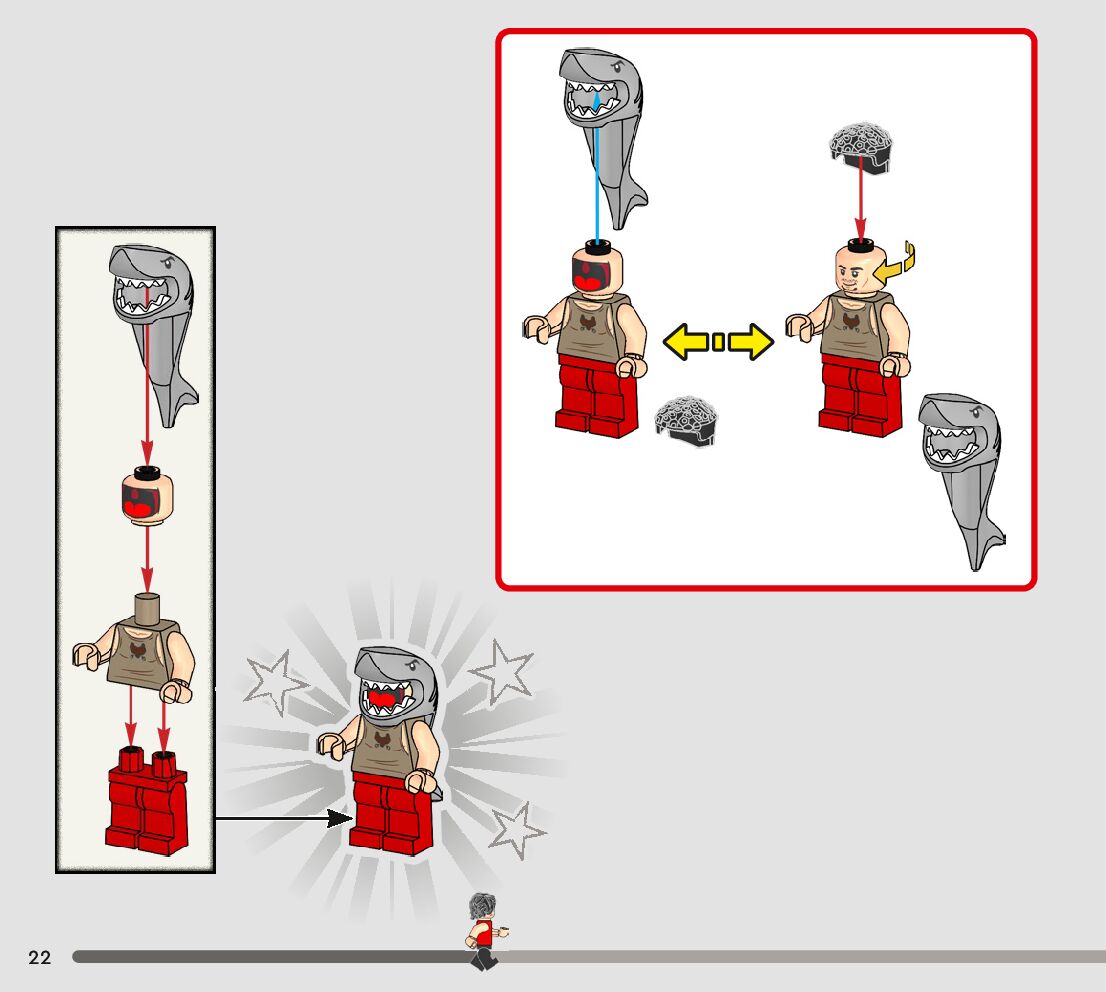 22