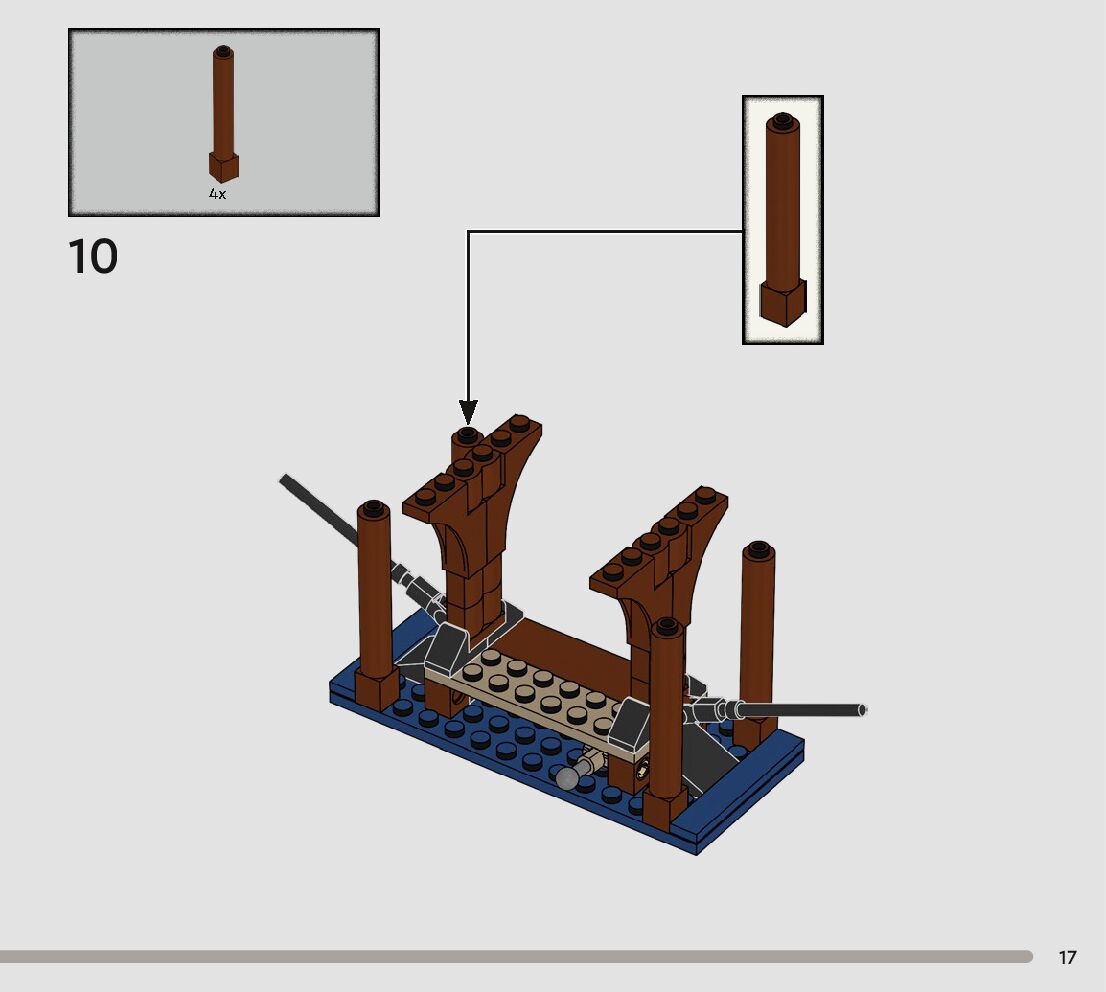 4x

10

17