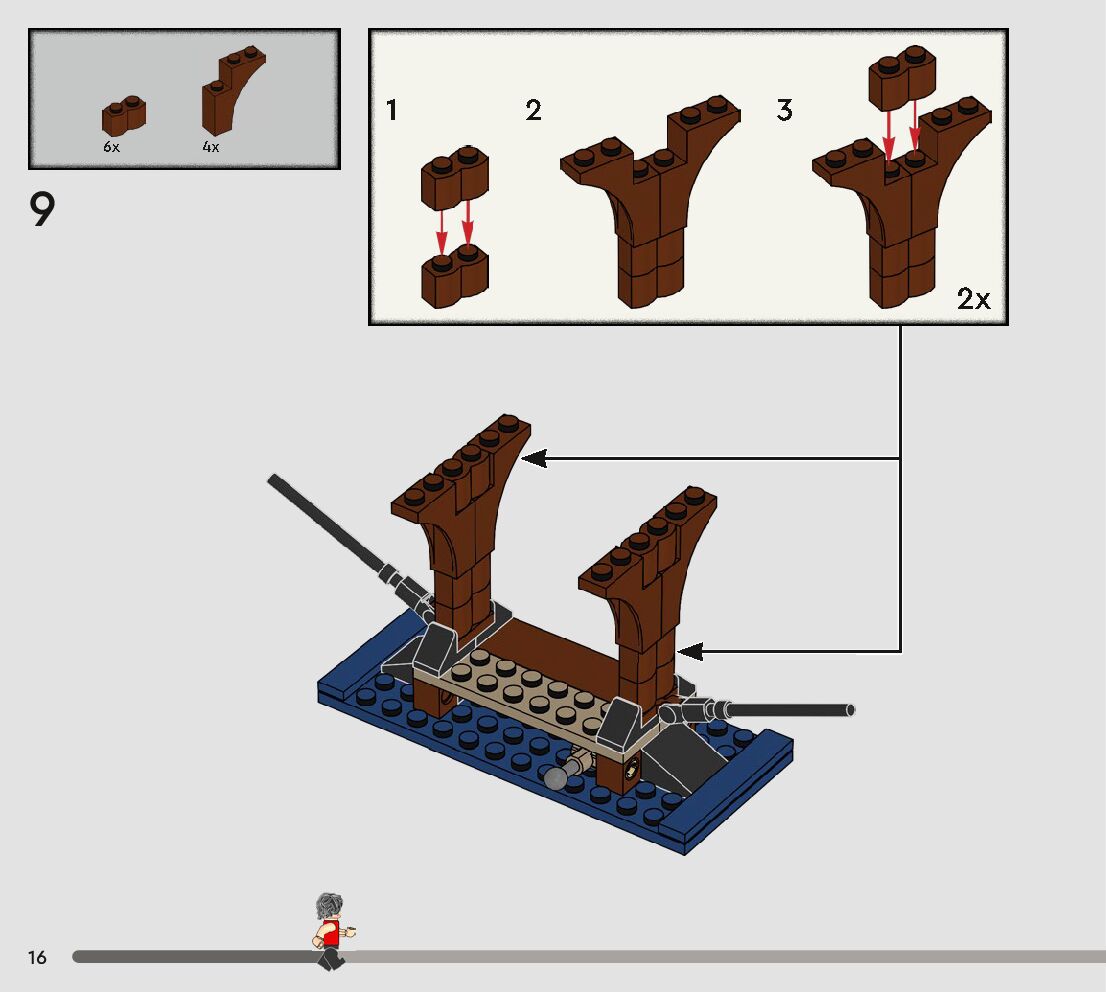 6x
4x

9

1
2
3
2x

16