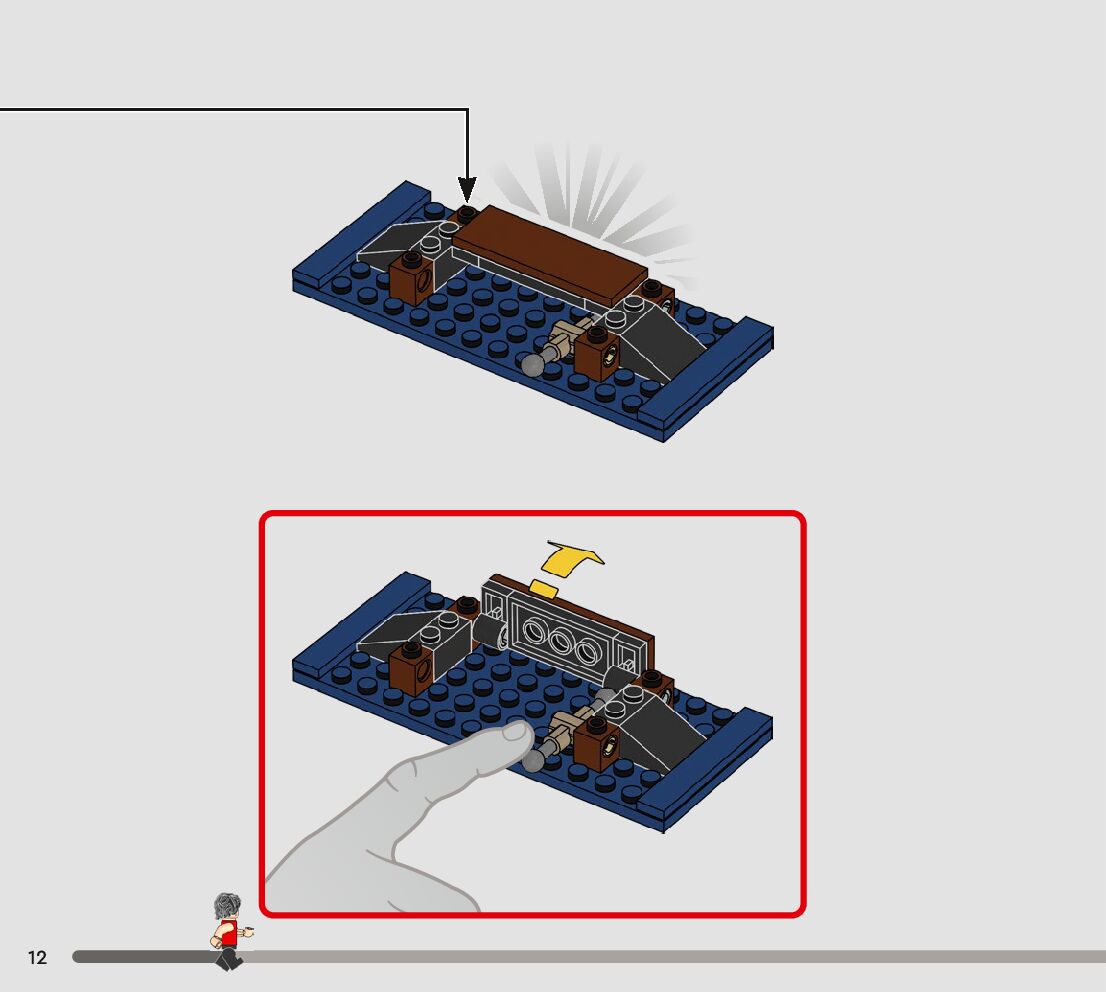 12