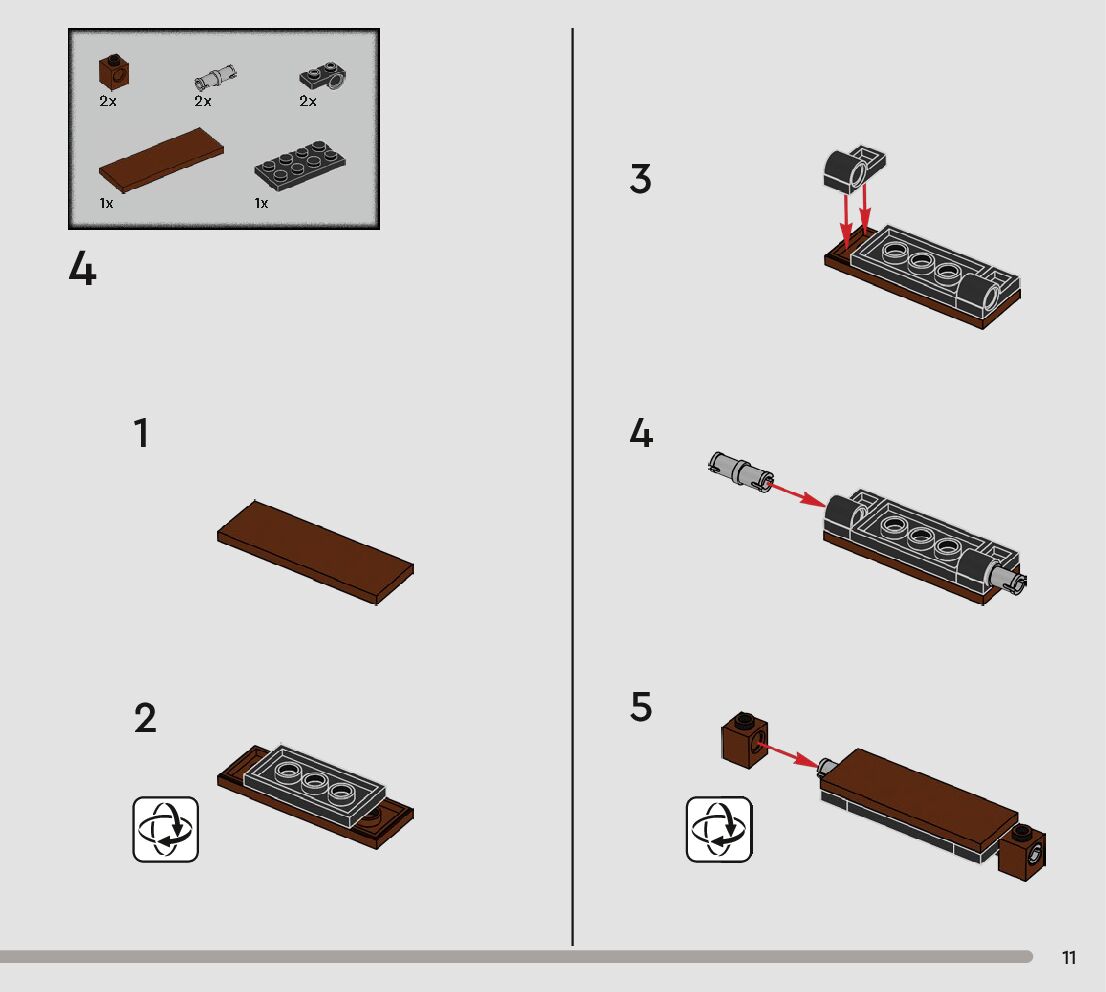 2x 2x 2x

1x 1x

4

1

2

3

4

5

11