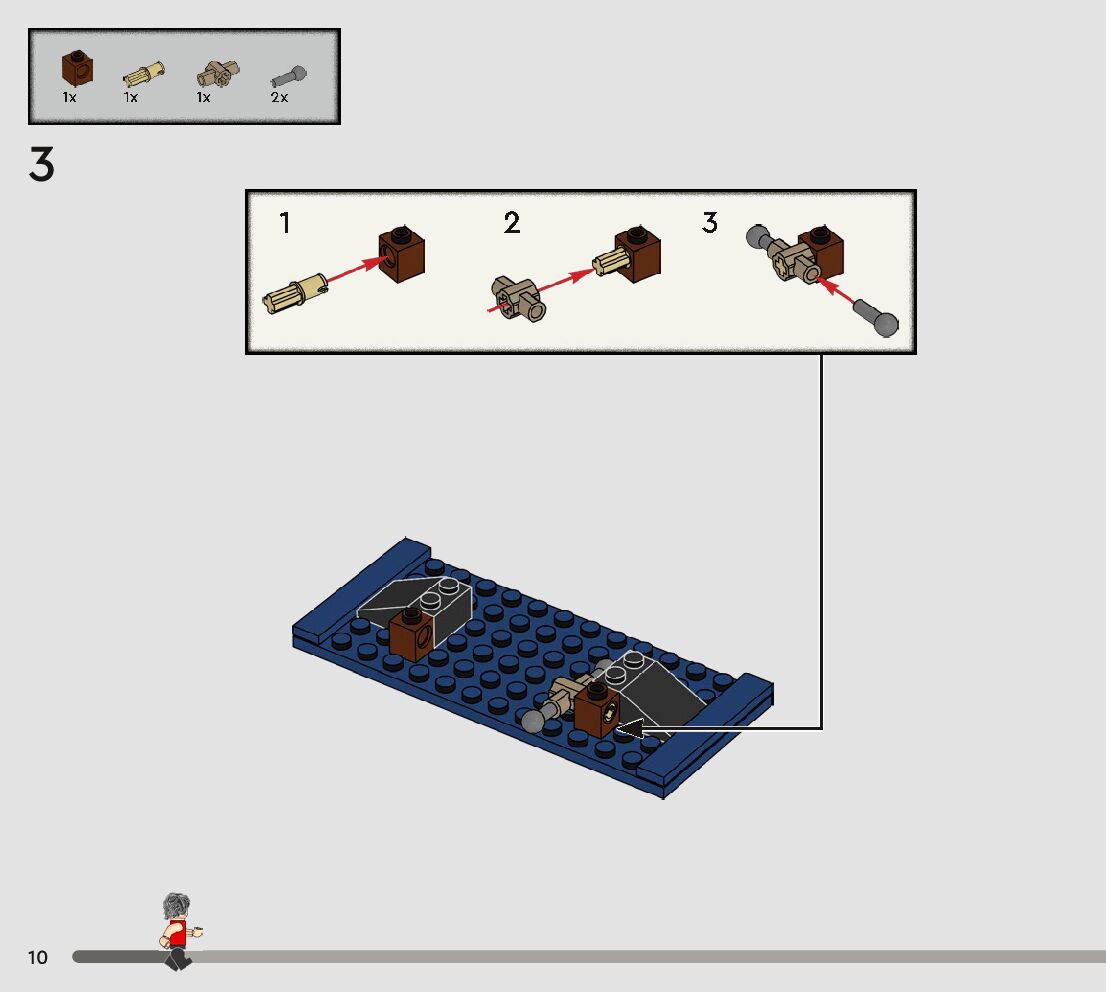 1x 1x 1x 2x

3

1

2

3

10