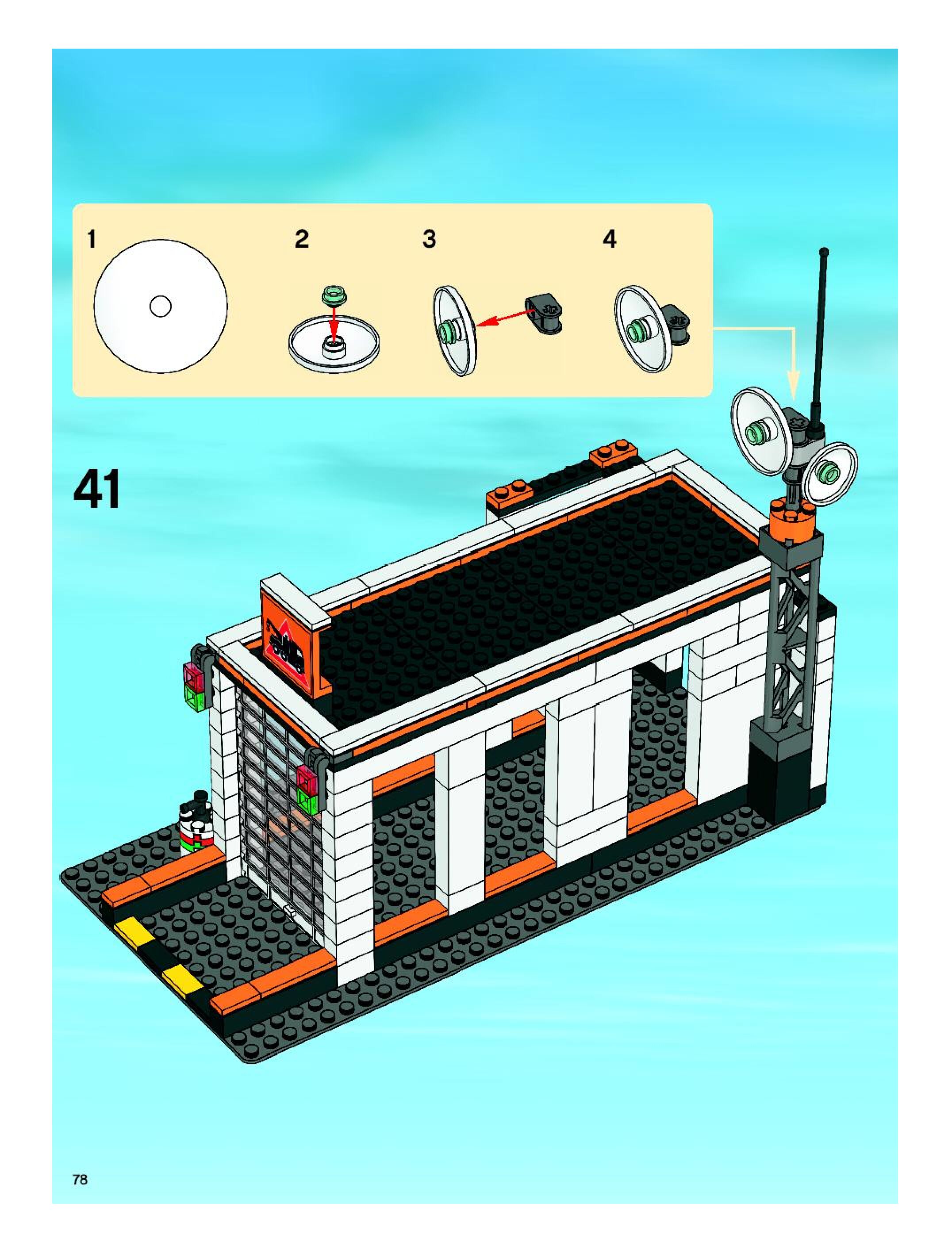 1

2

3

4

41

78