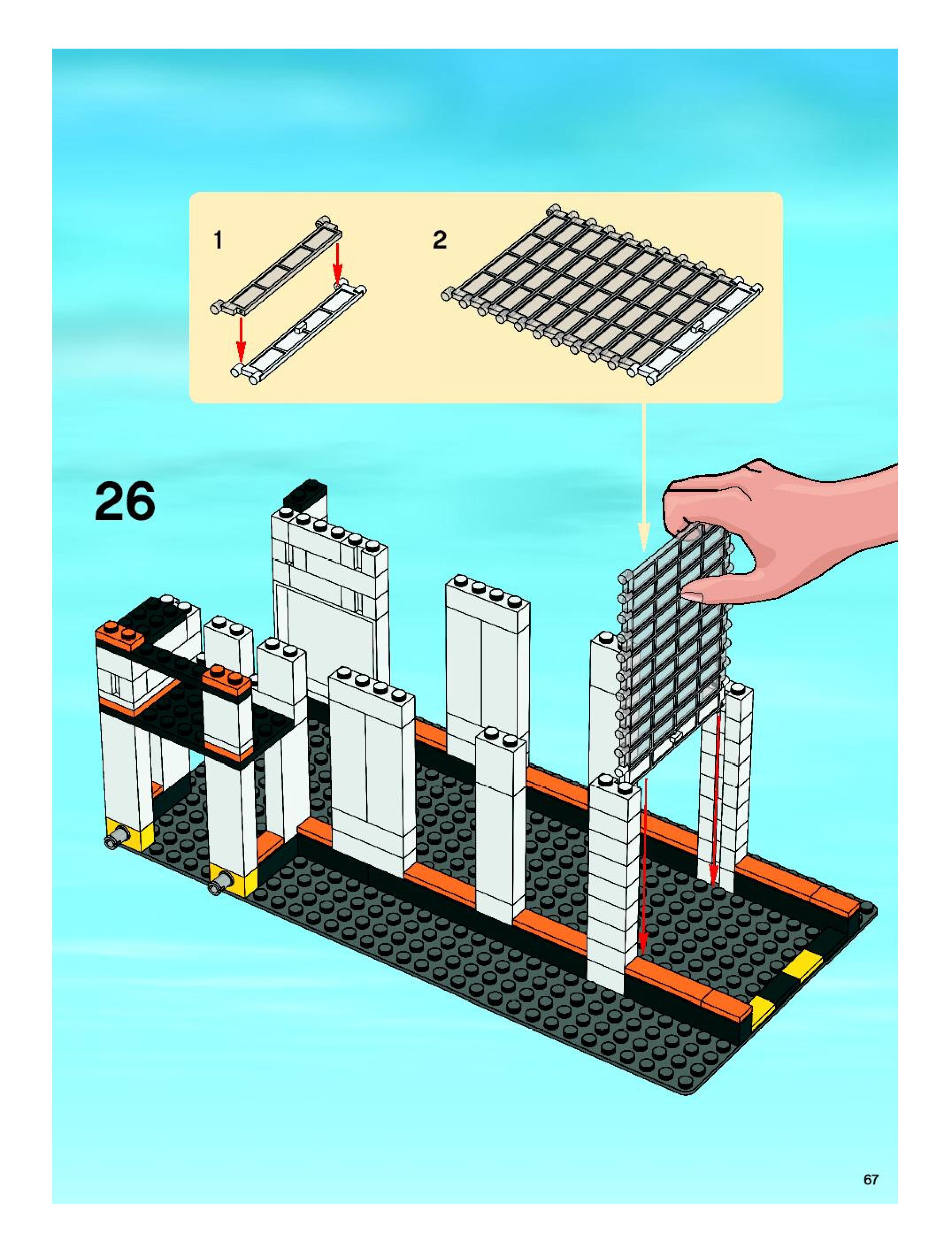 1

2

26

67