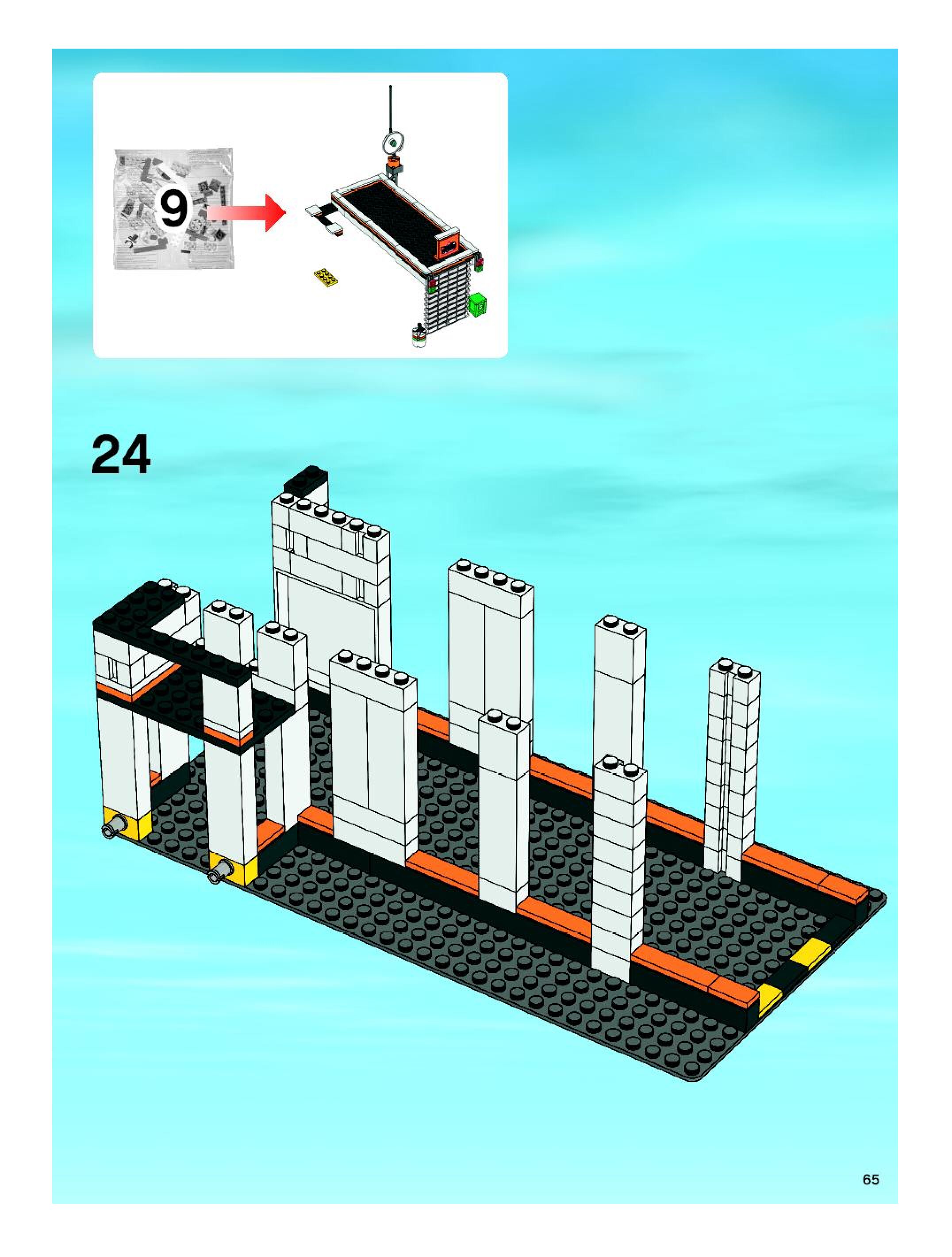 9

24

65