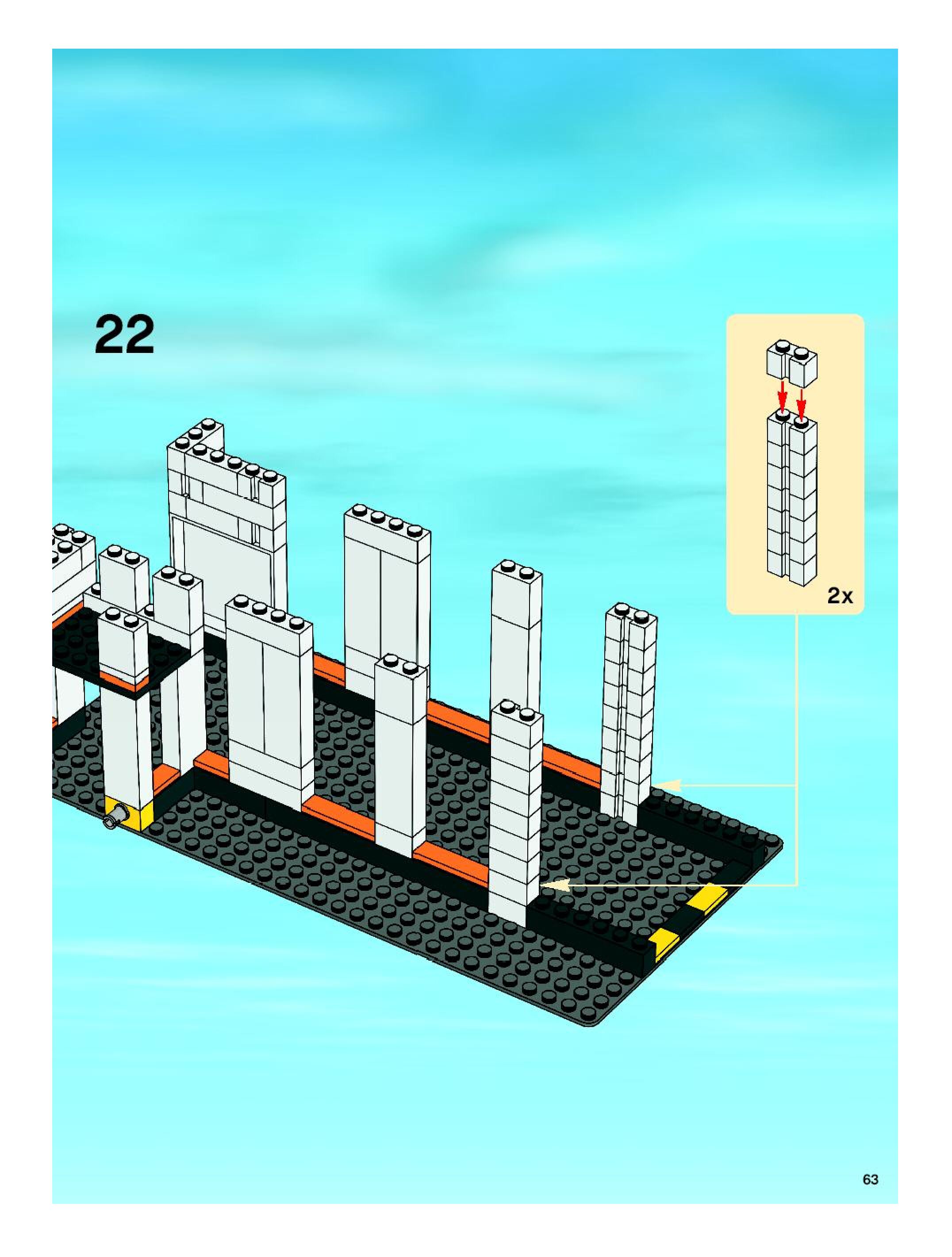 22

2x

63