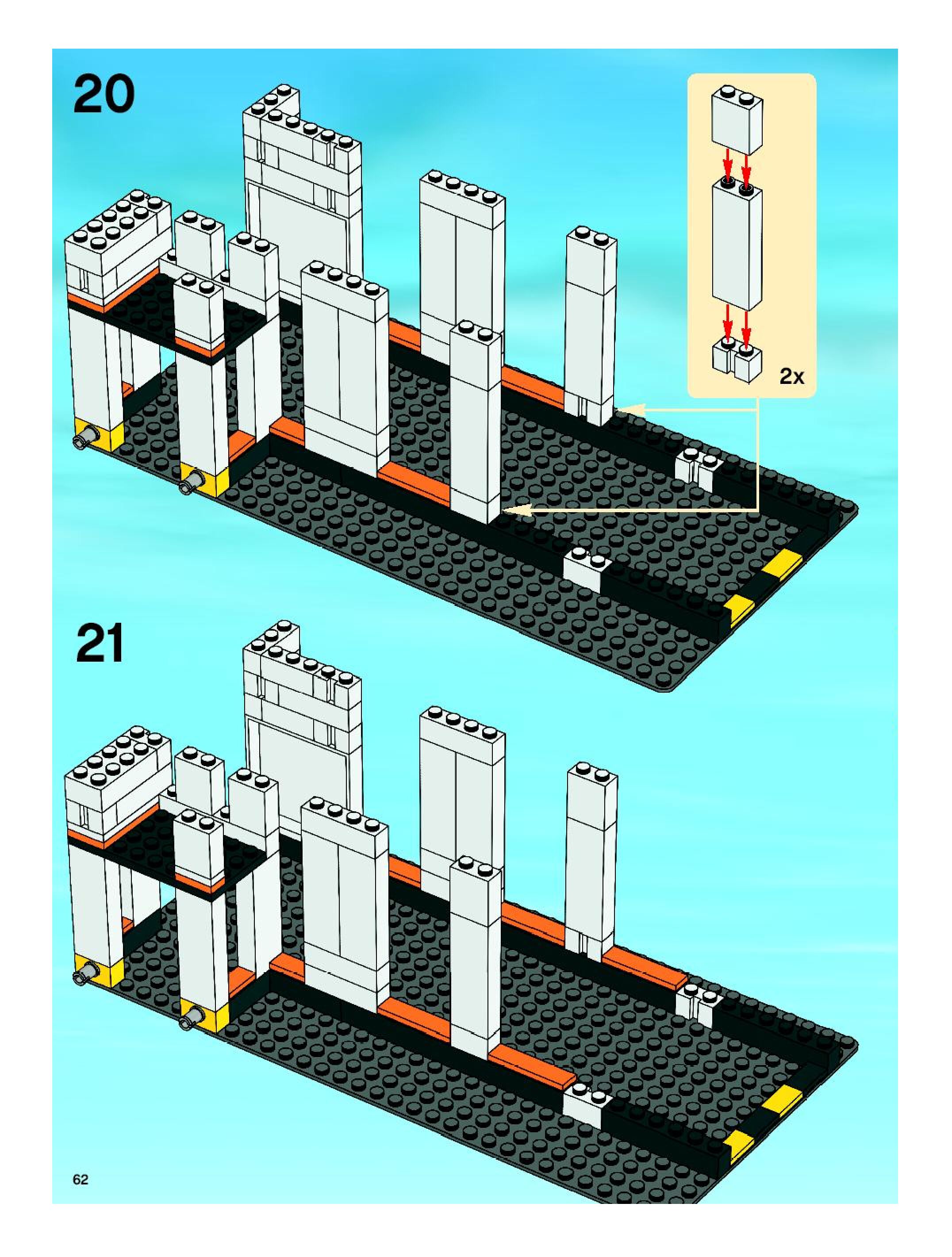 20

2x

21

62