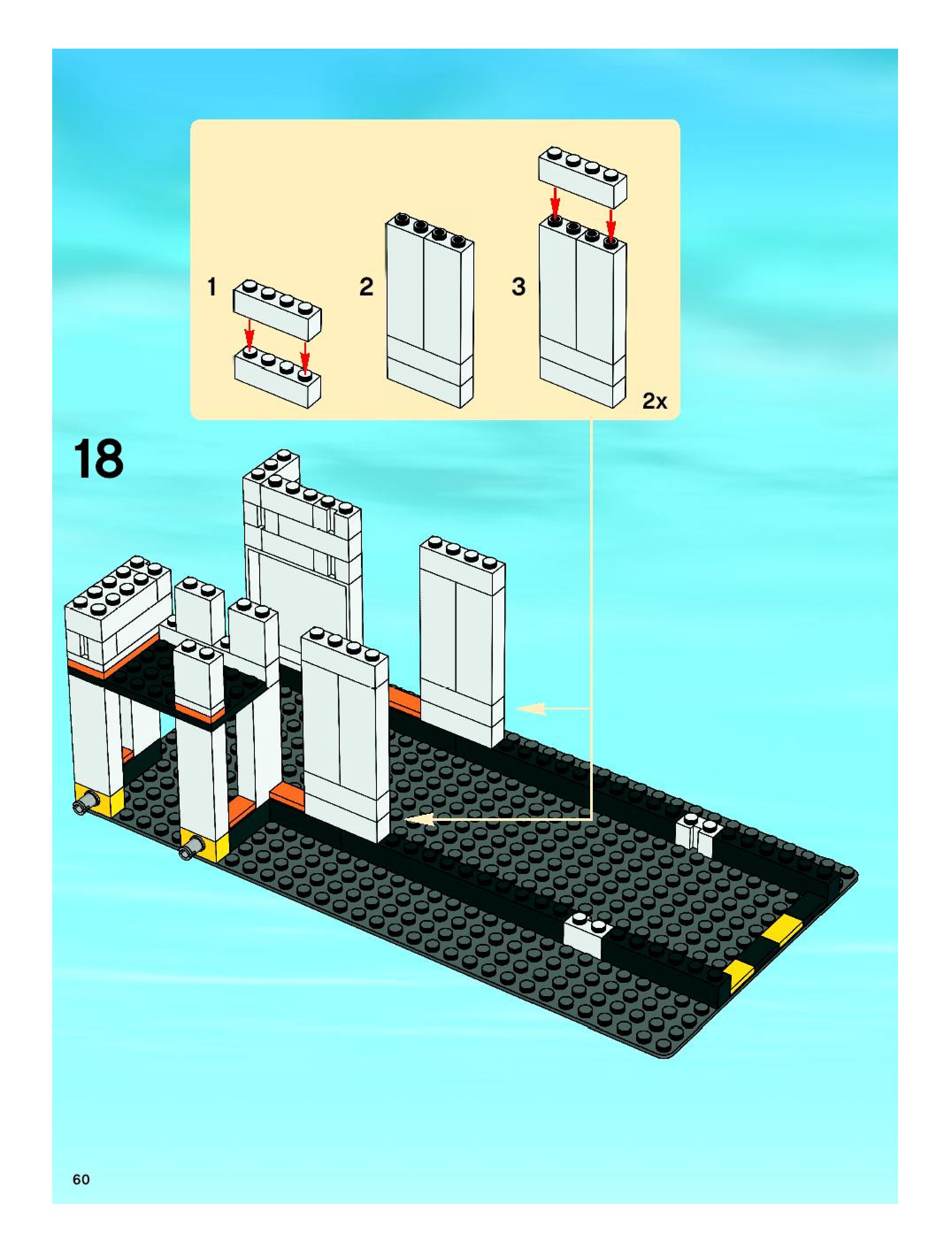 1
2
3
2x

18

60