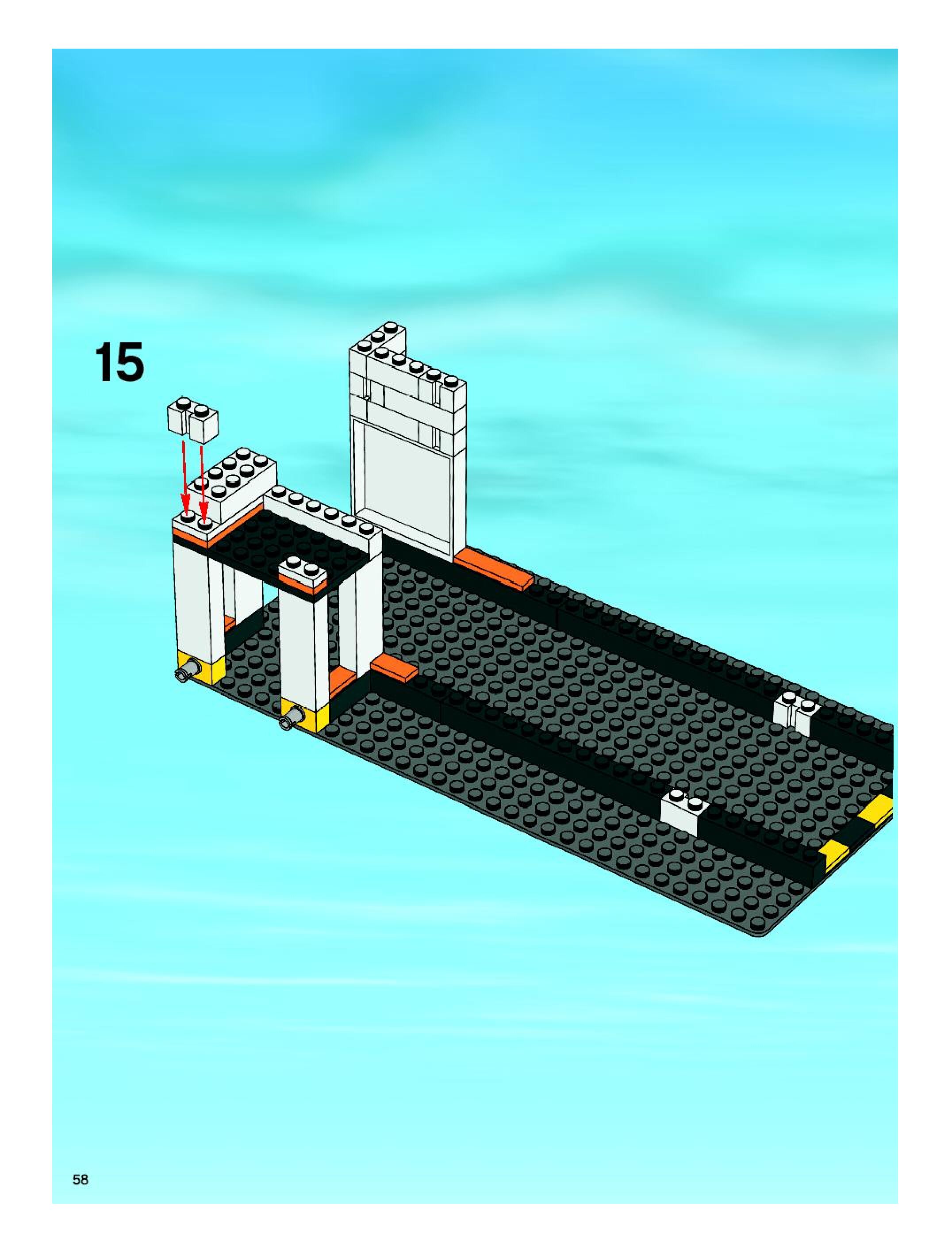 15

58