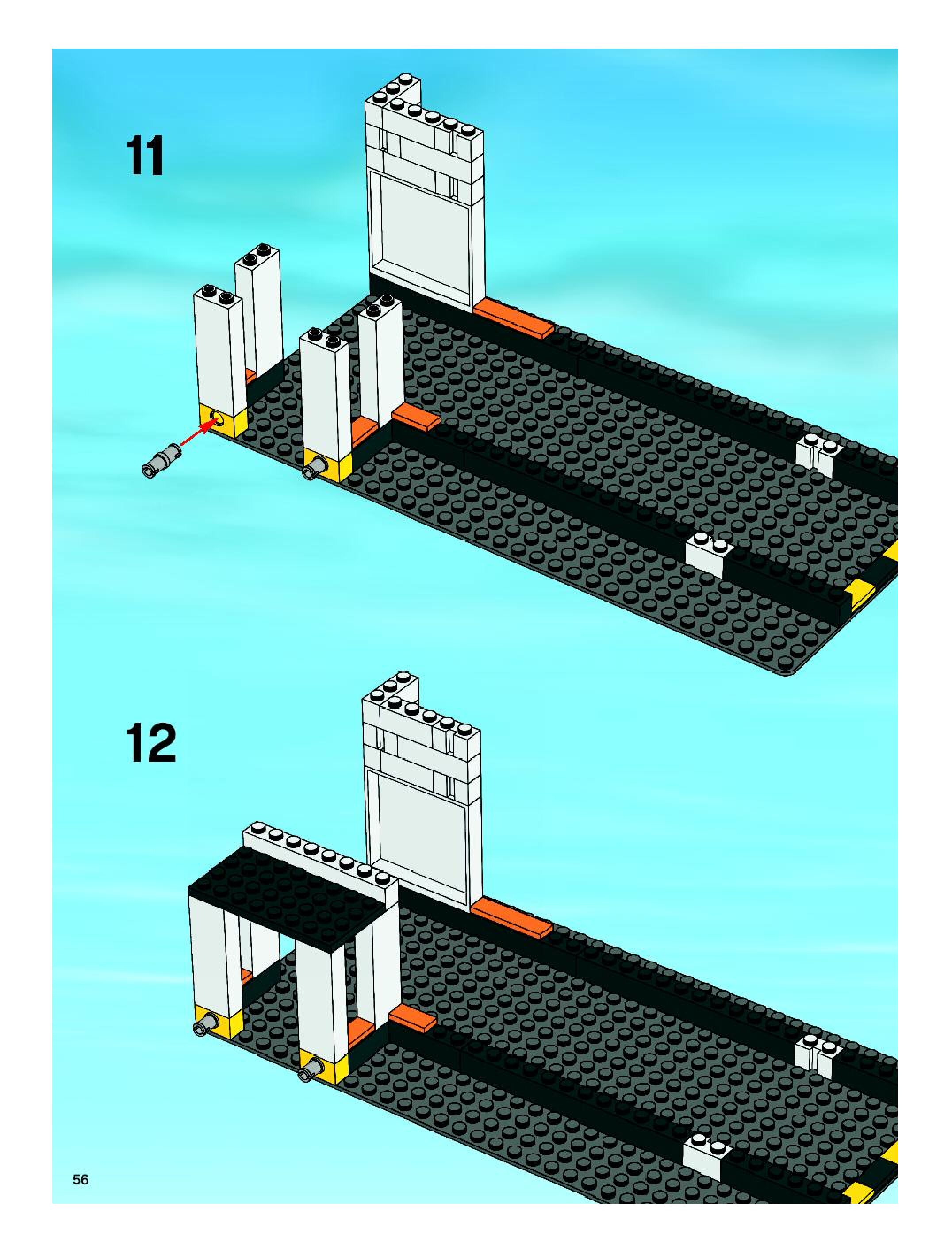 11

12

56