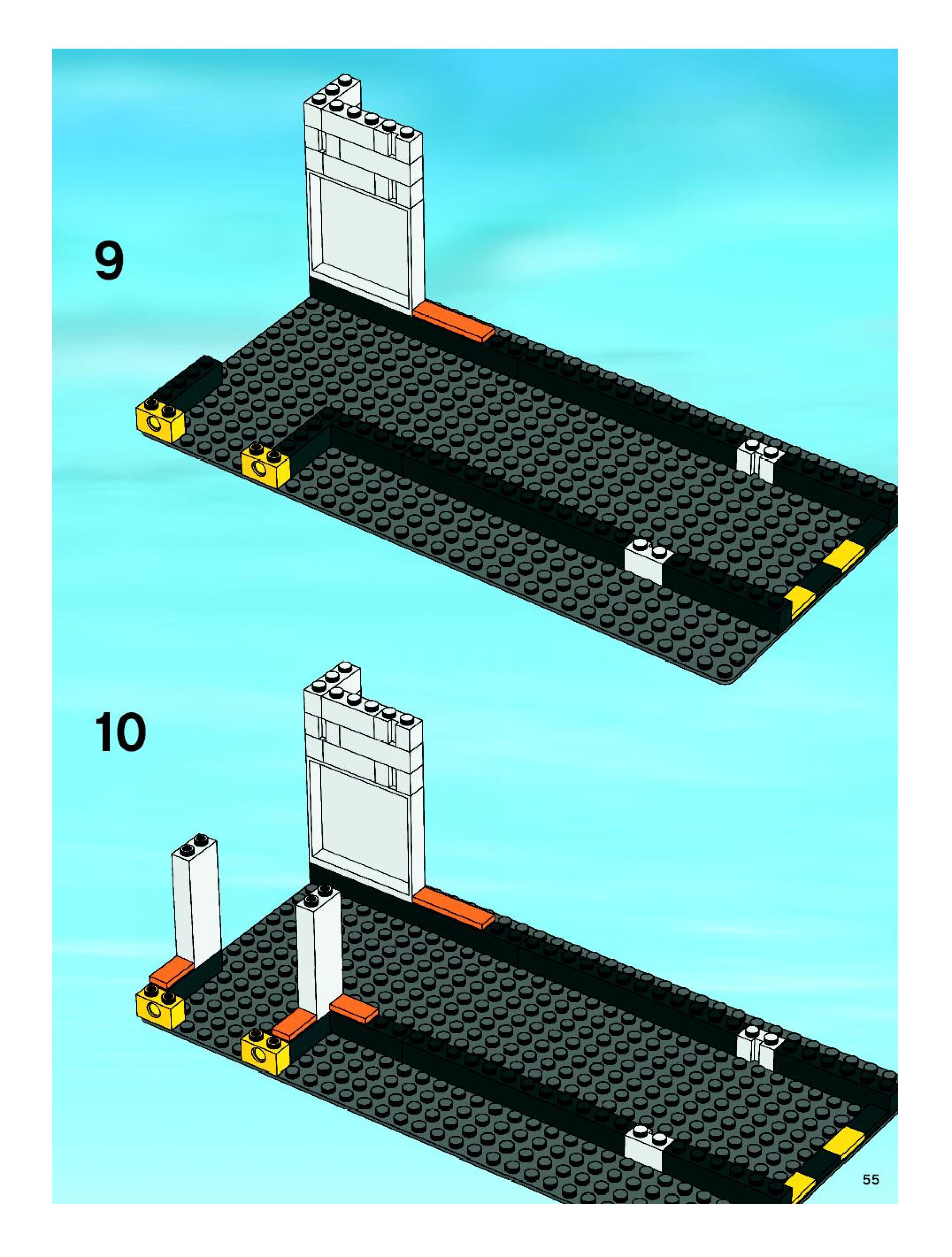 9

10

55