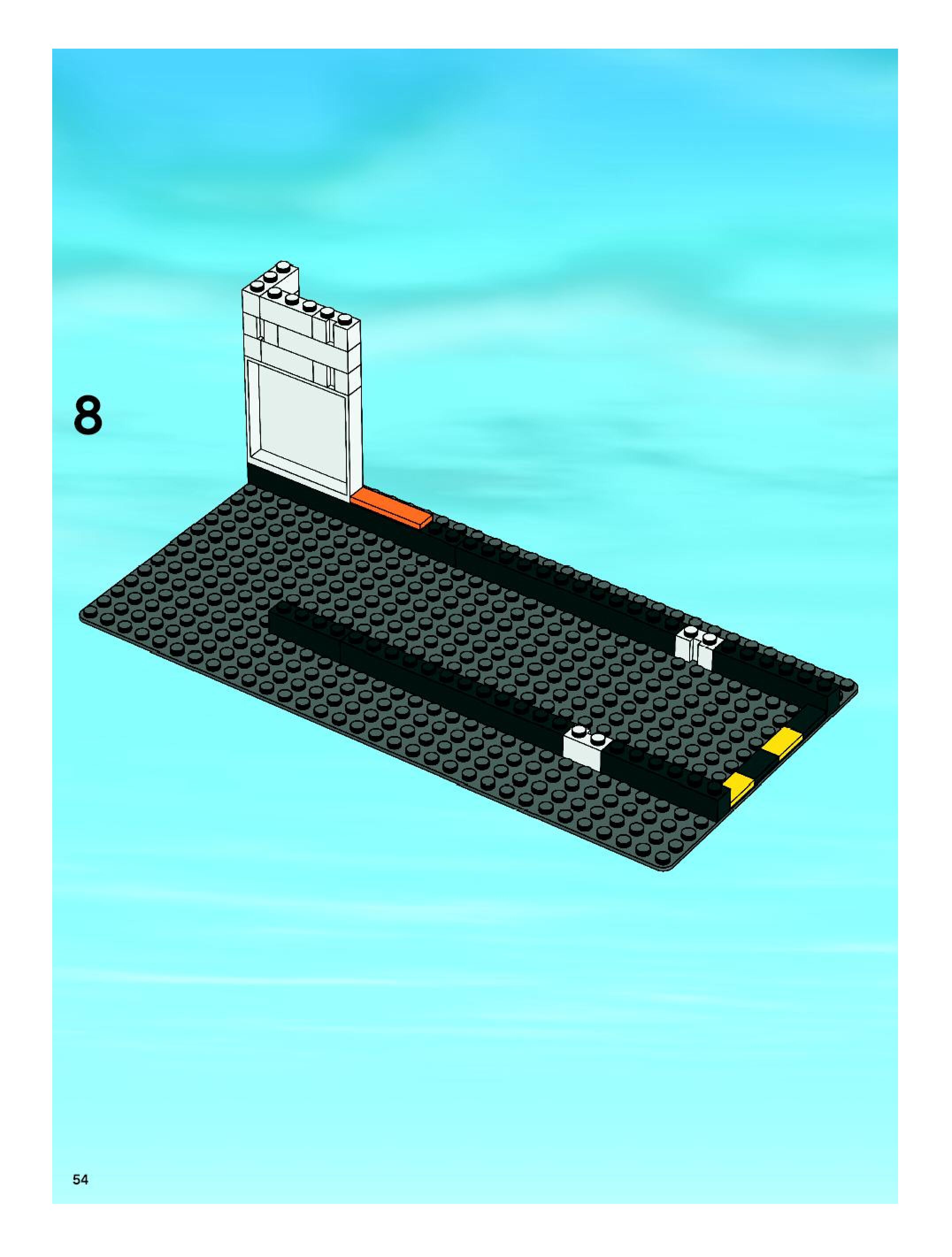 8

54