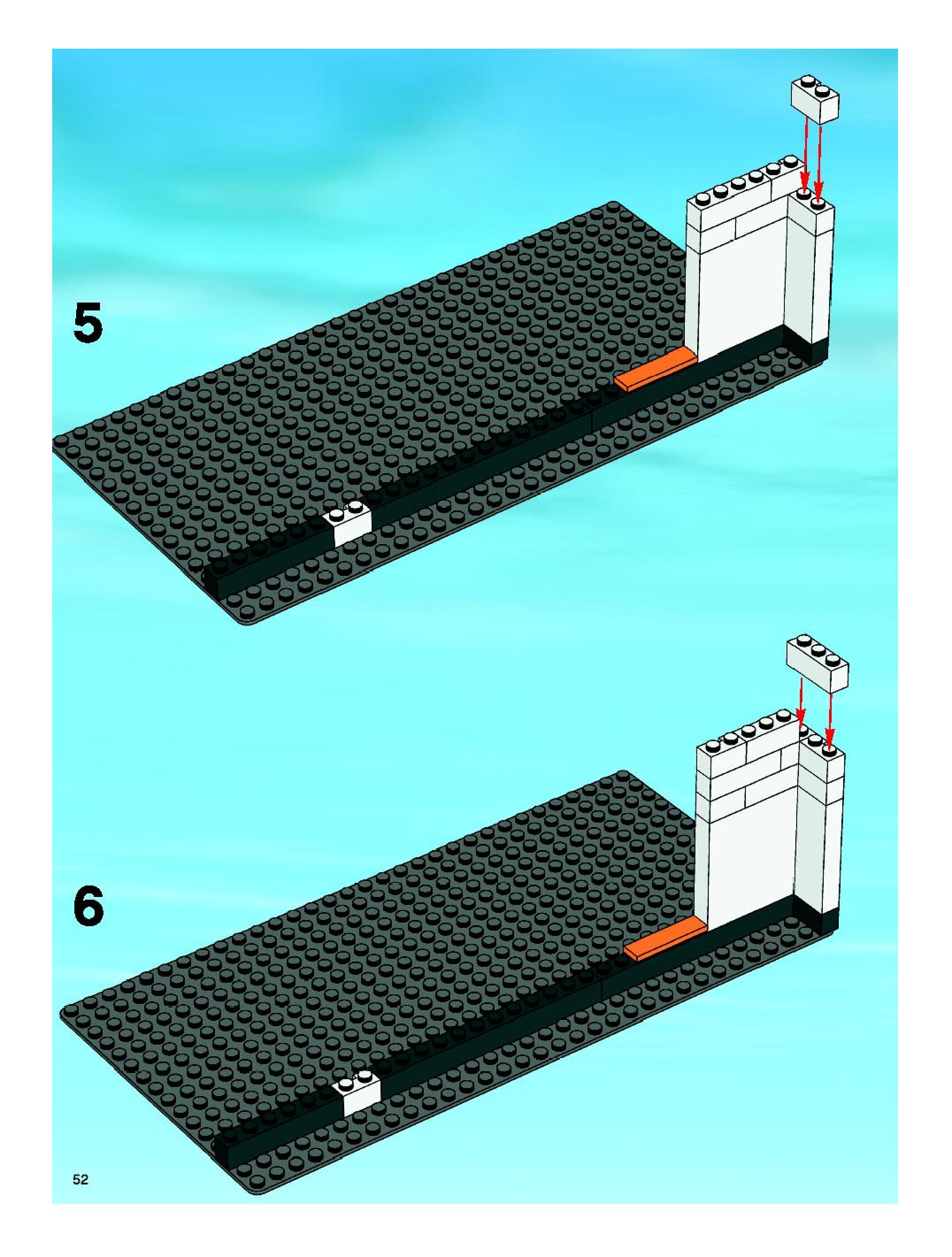 5

6

52