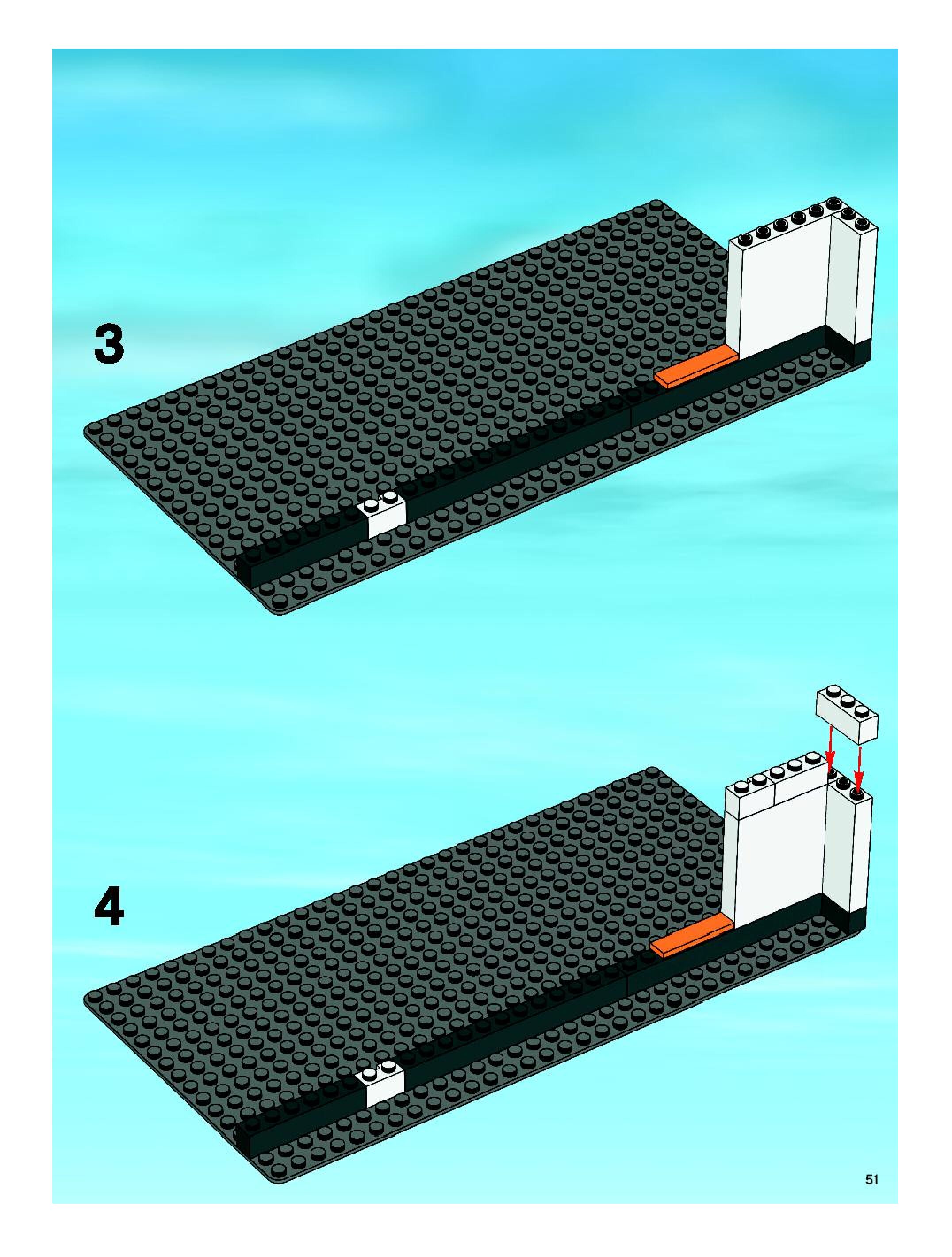 3

4

51