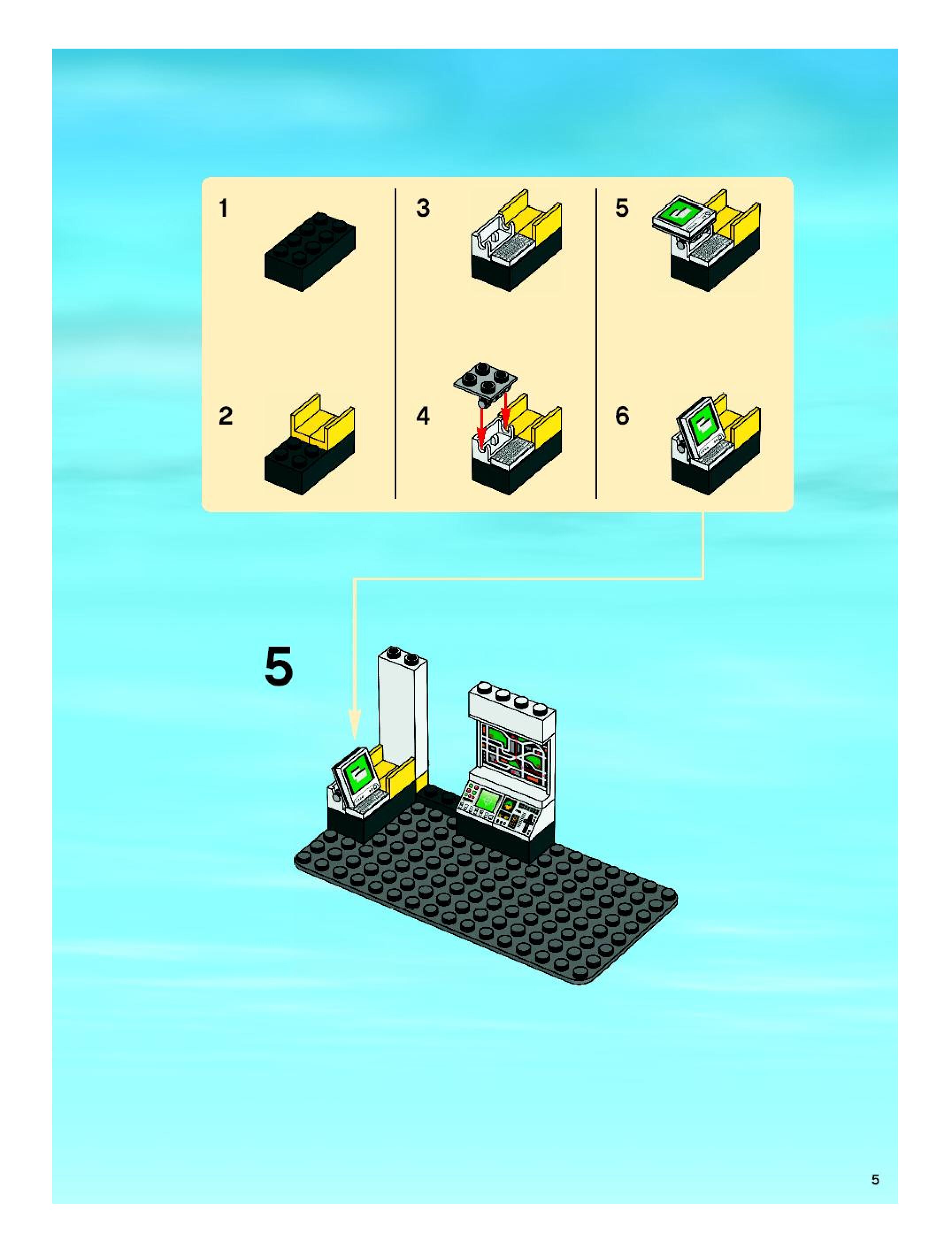 1

2

3

4

5

6

5

5