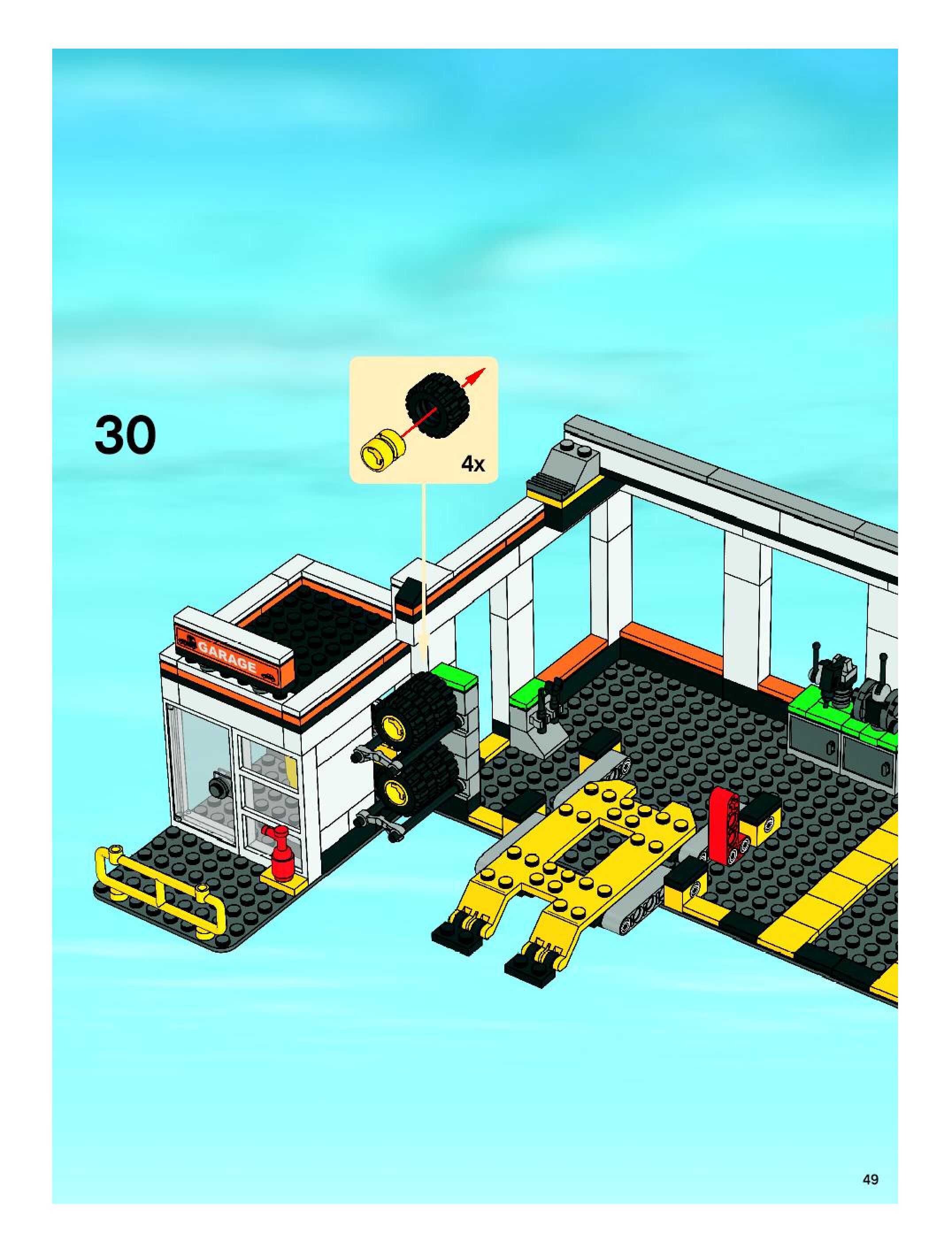 30

4x

GARAGE

49