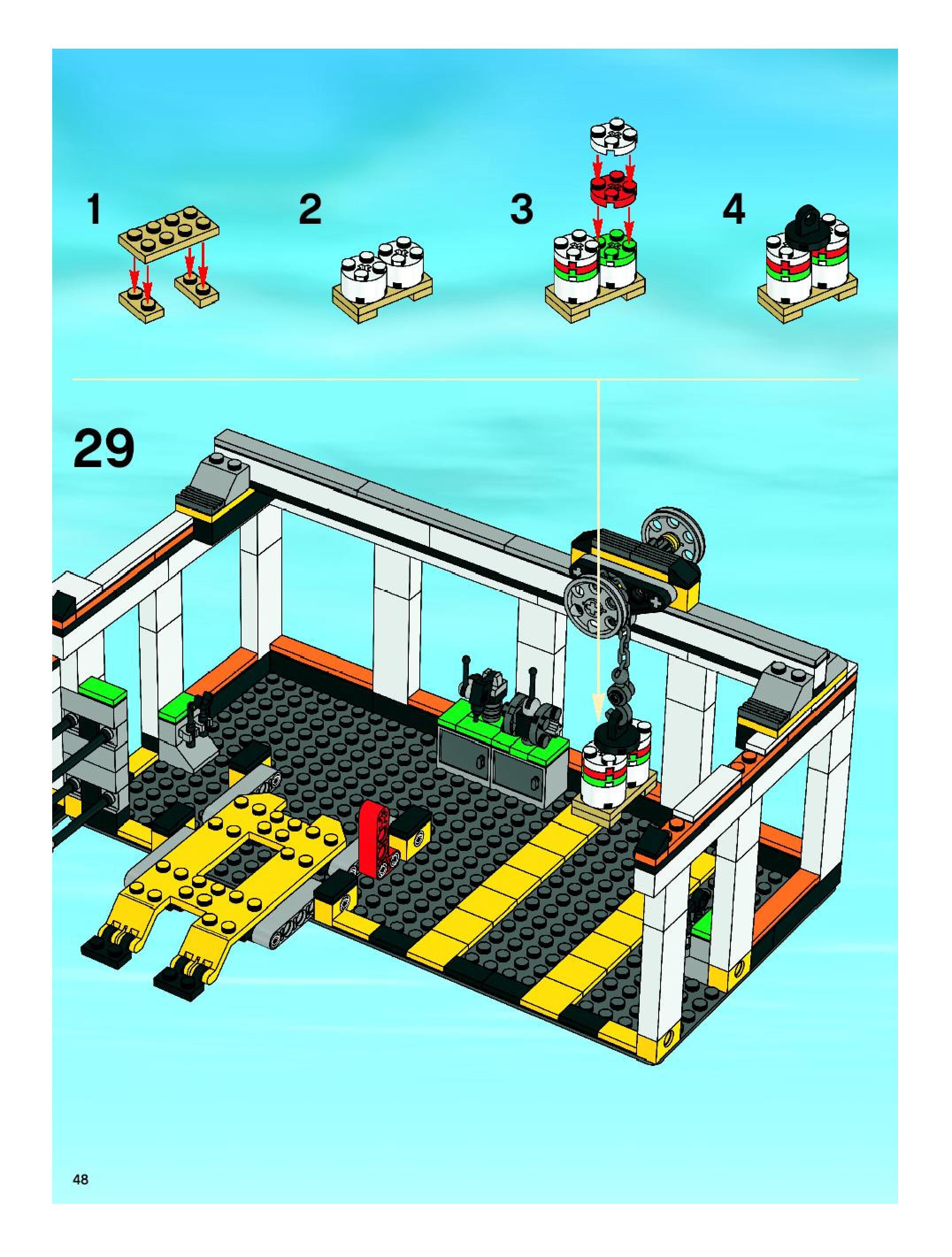 1

2

3

4

29

48