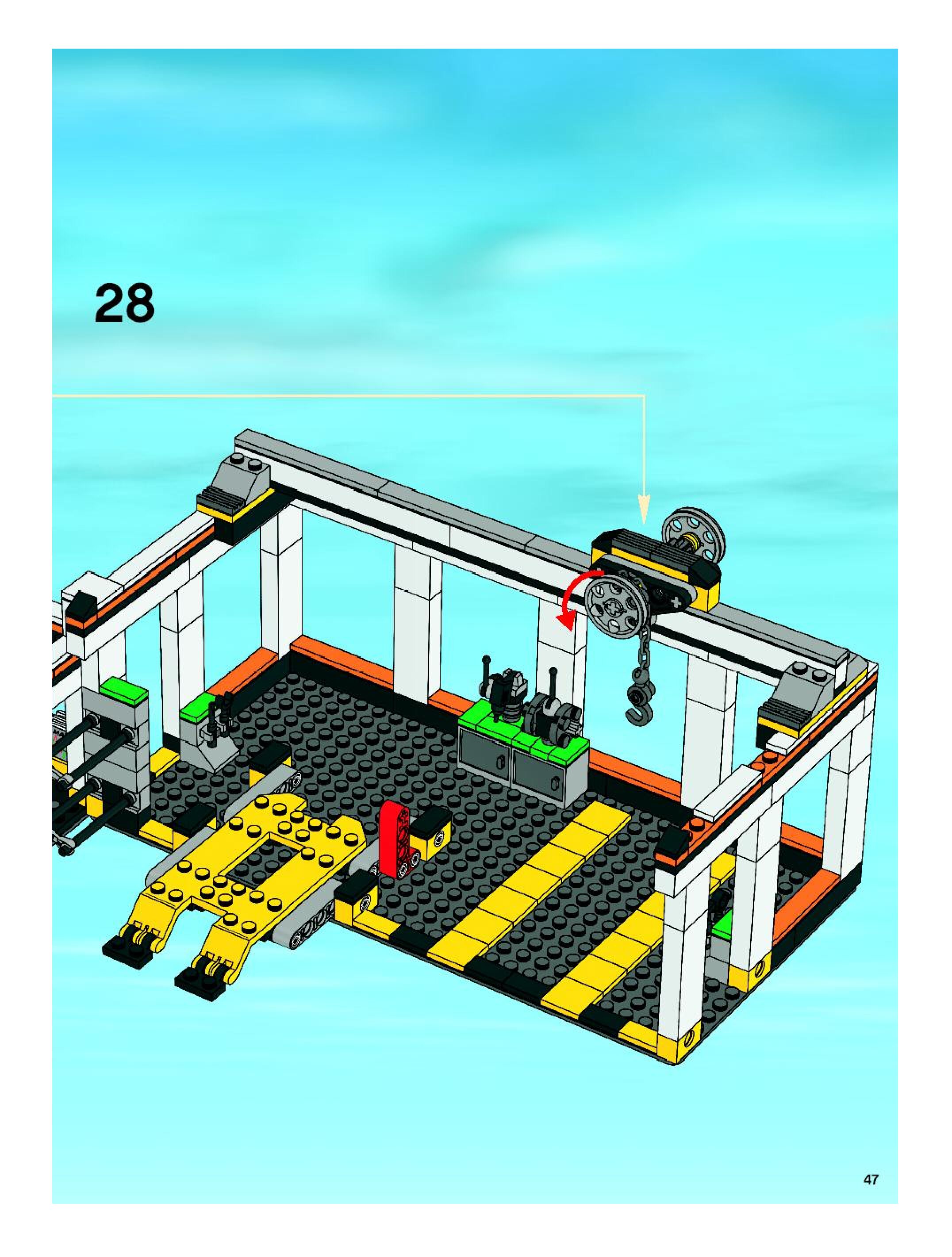 28

47