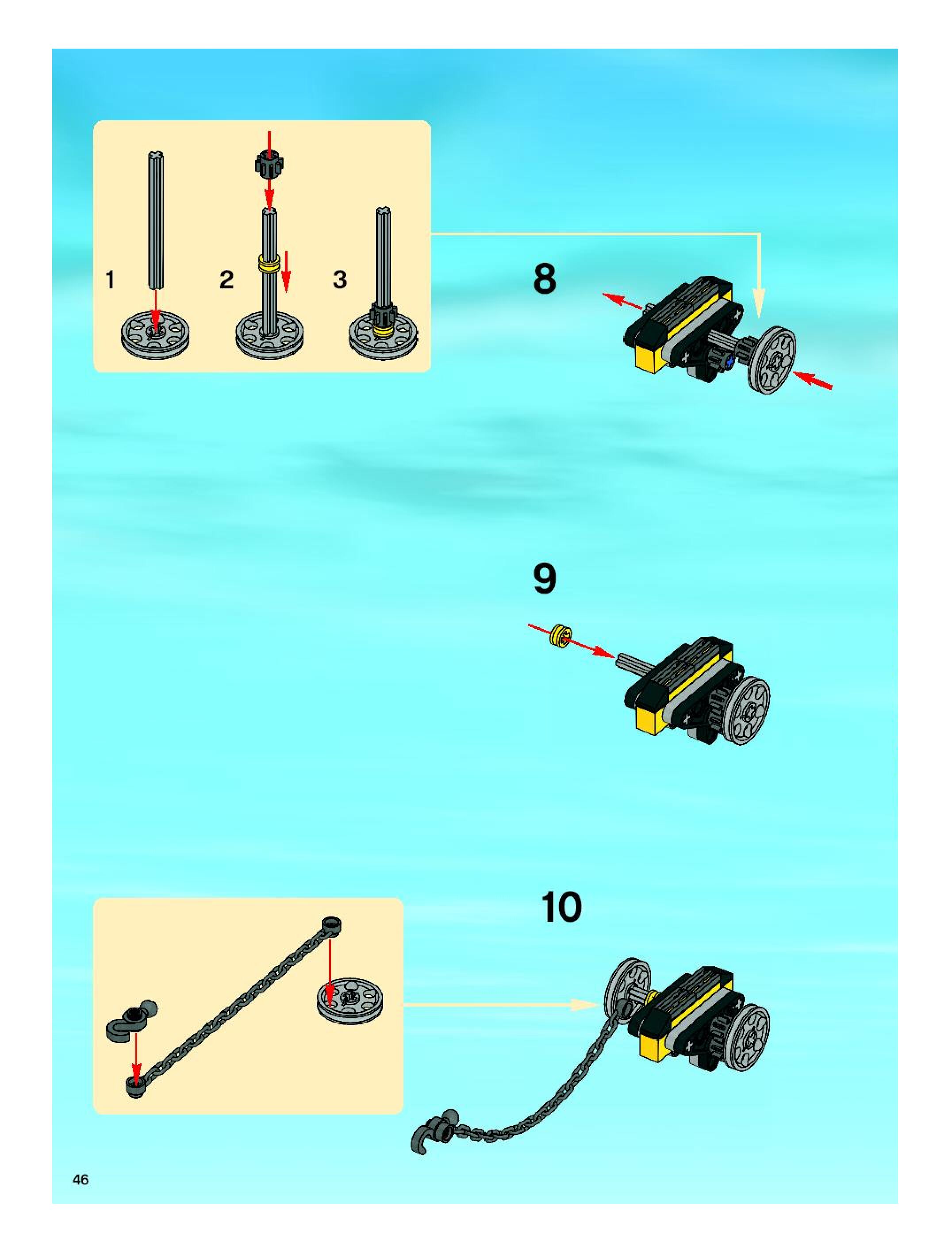 1

2

3

8

9

10

46