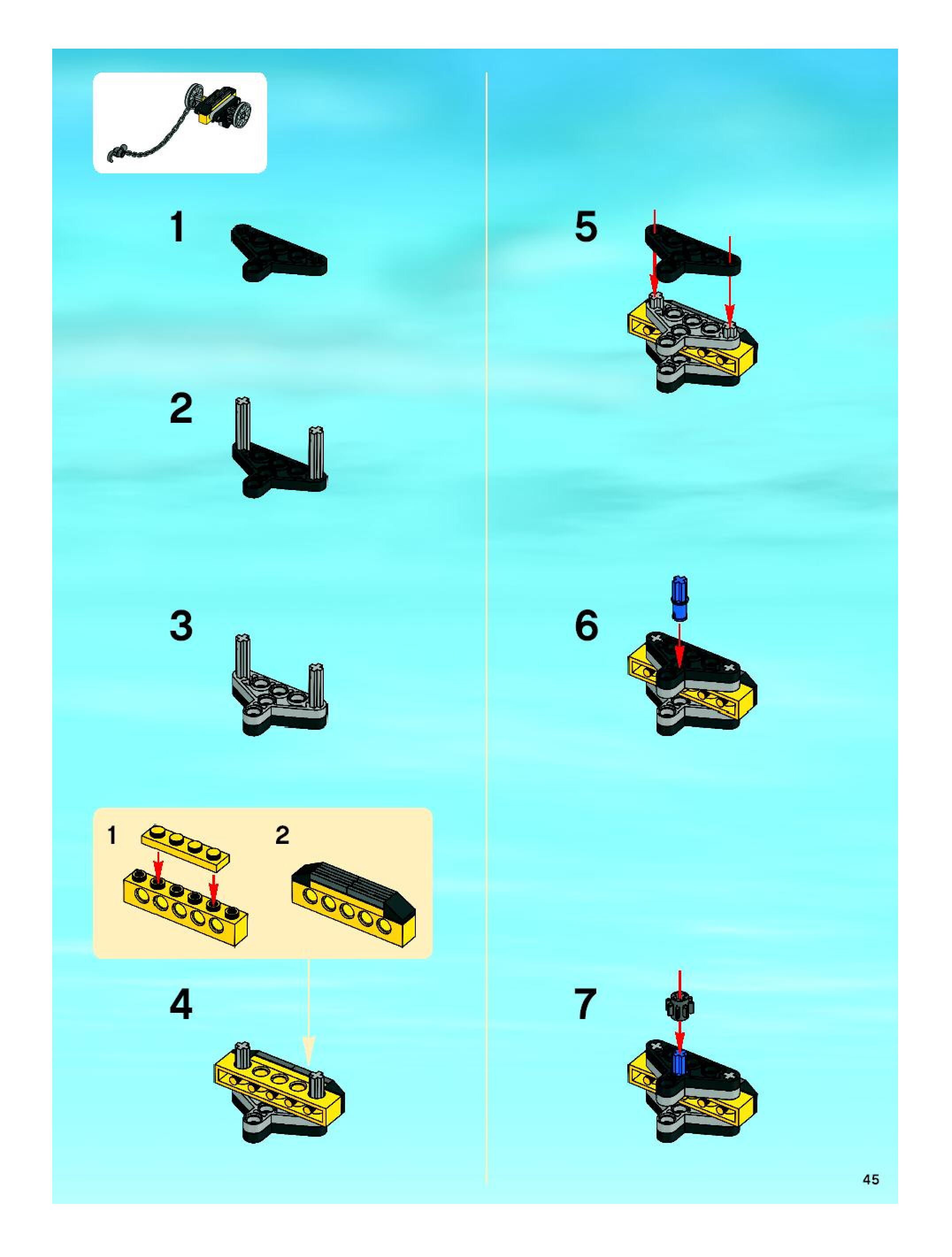 1

2

3

1

2

4

5

6

7

45