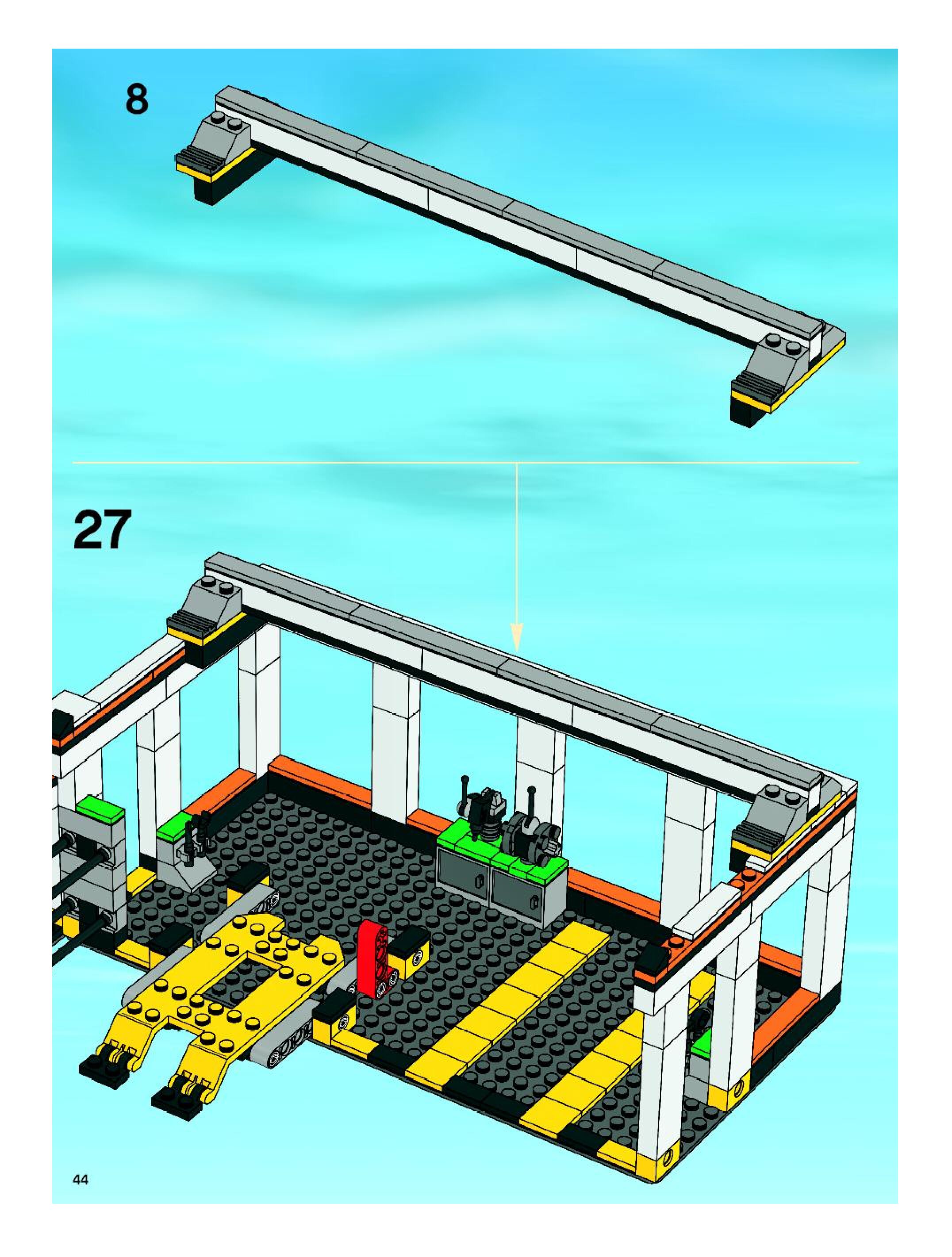 8

27

44