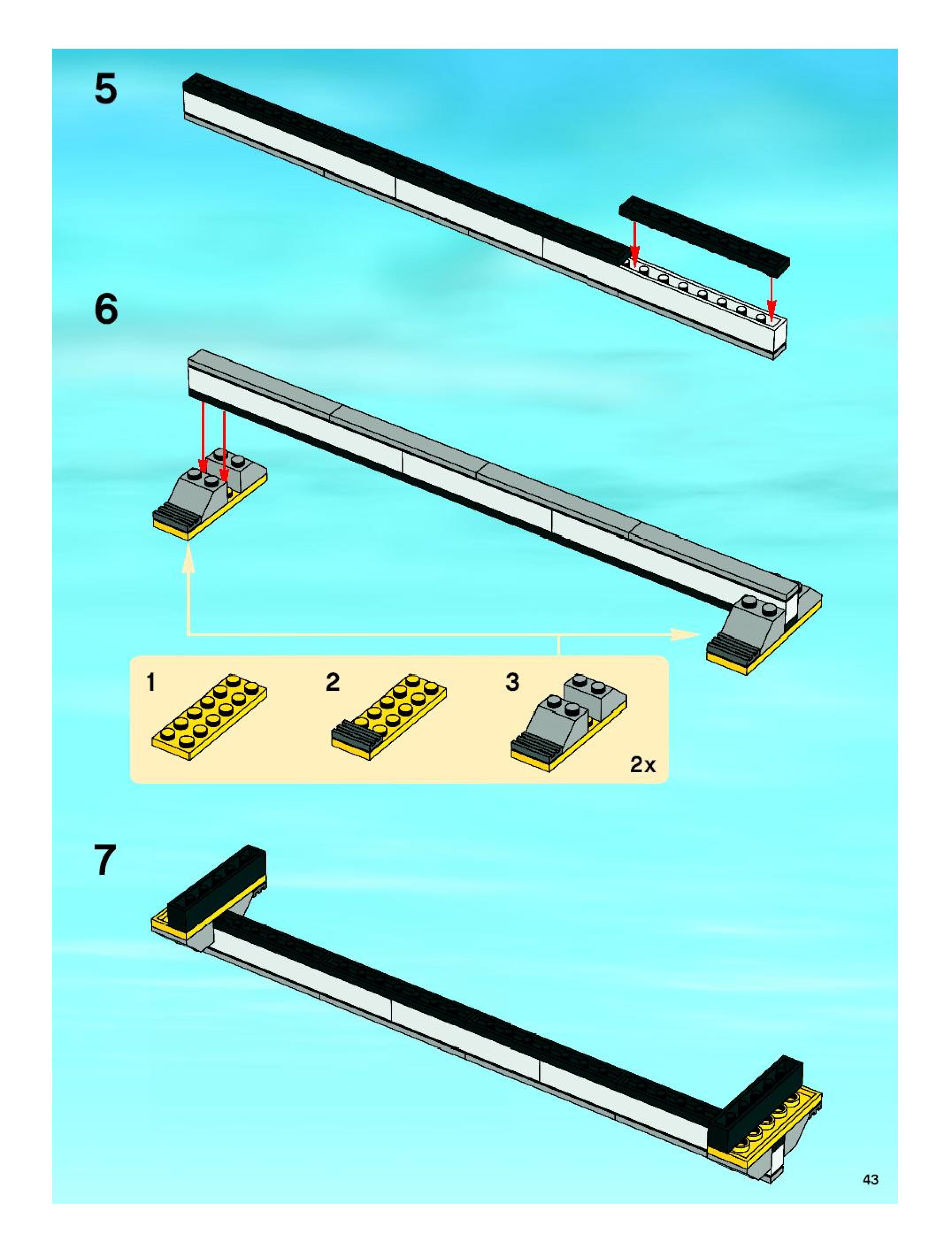 5

6

1

2

3

2x

7

43