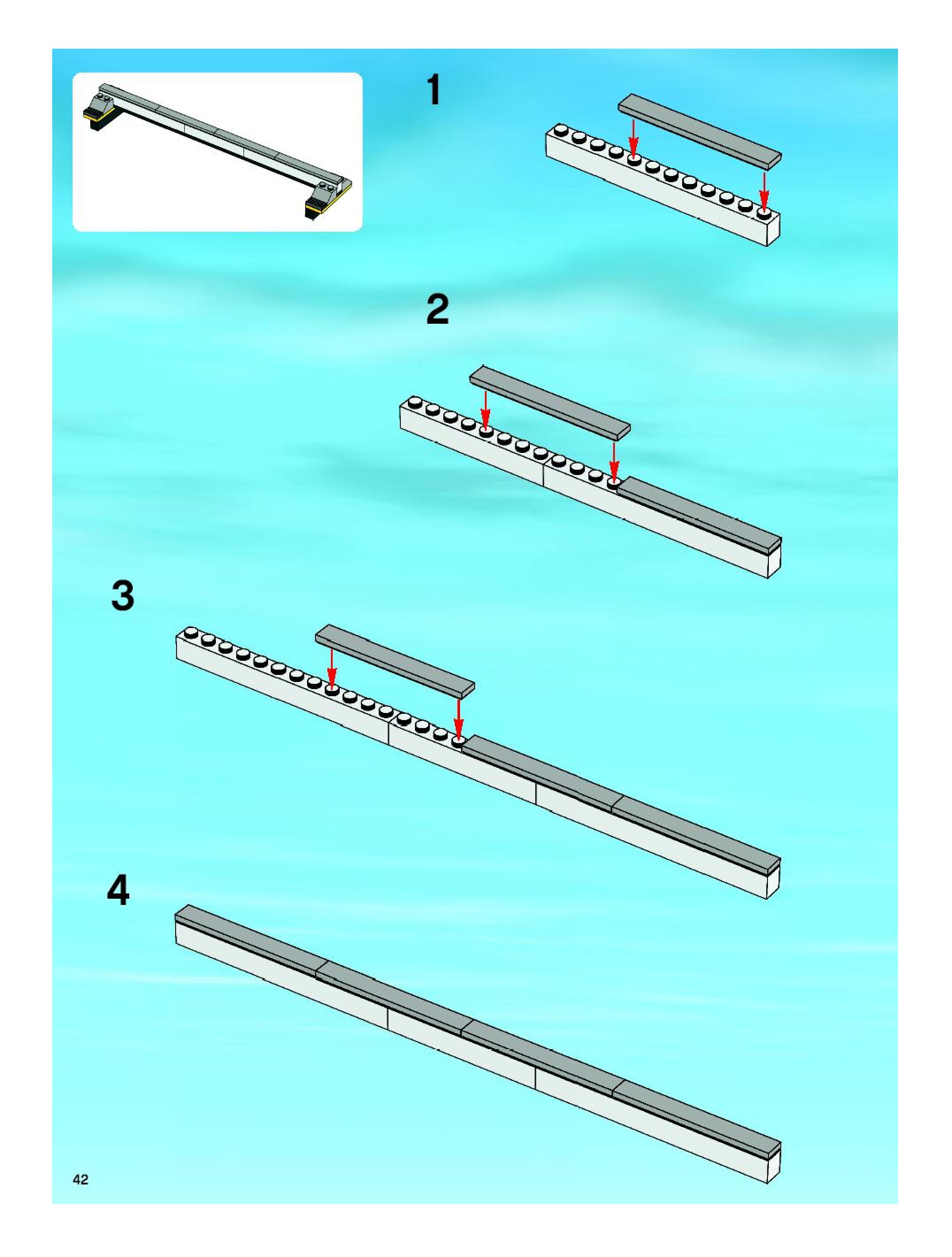 1

2

3

4

42