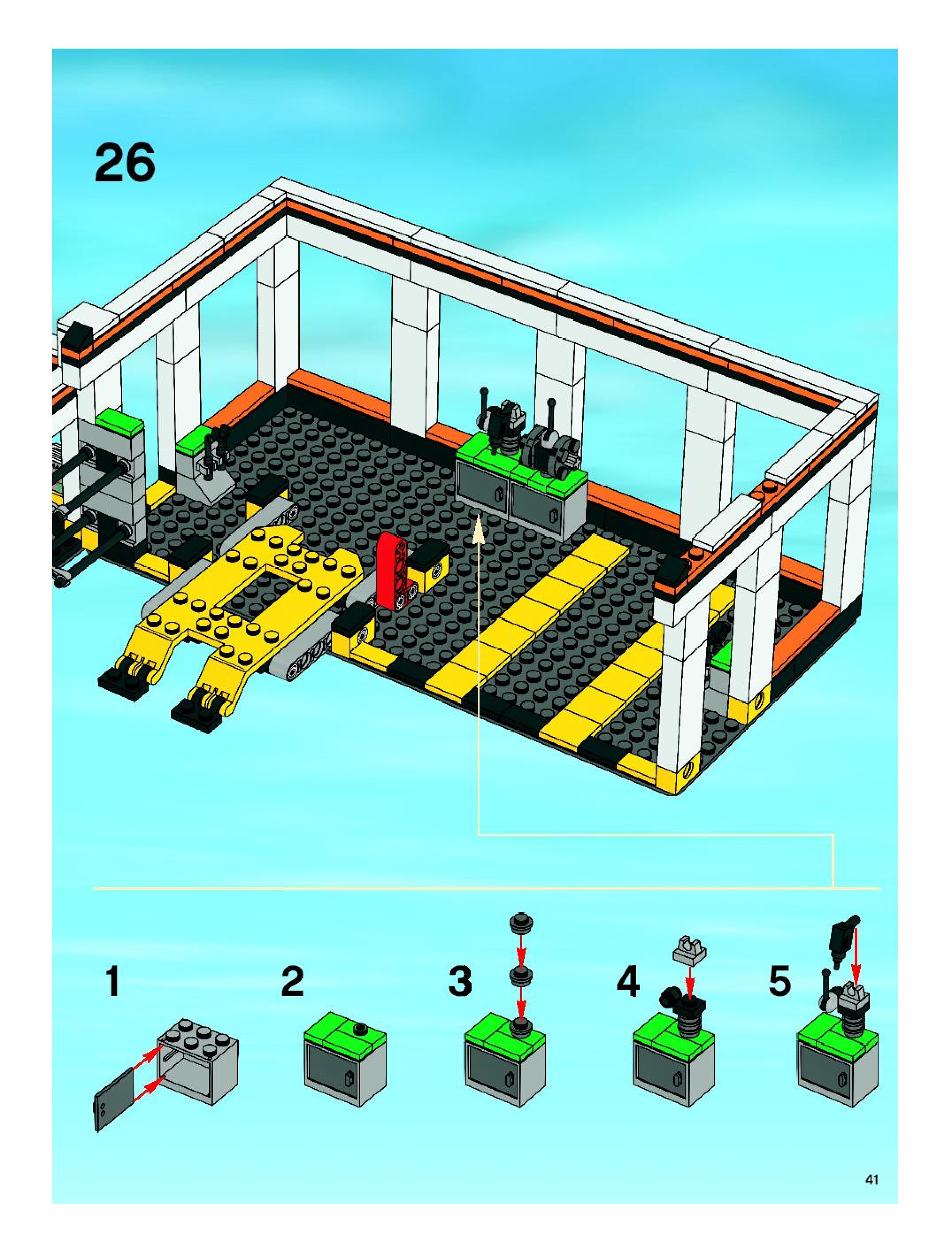 26

1

2

3

4

5

41