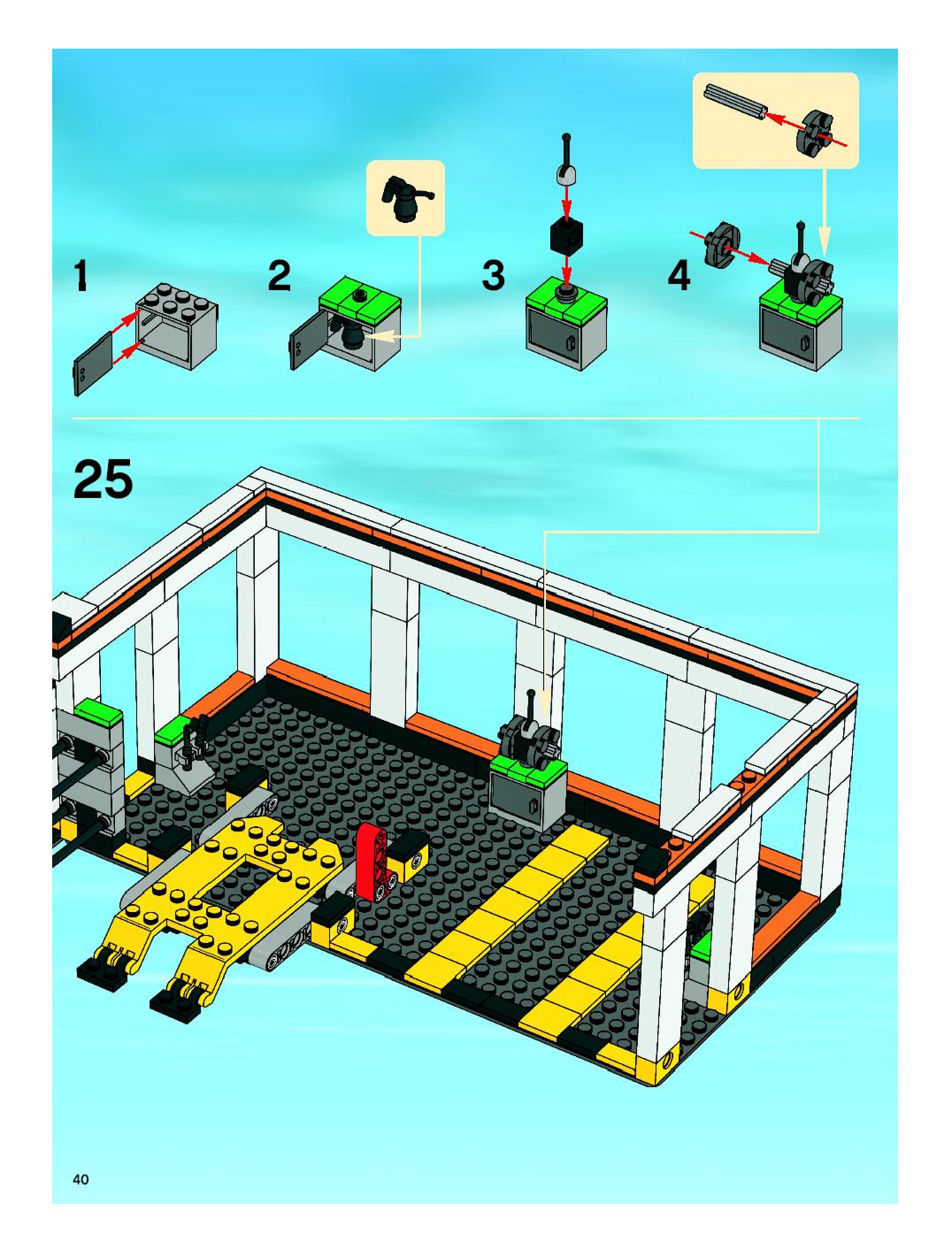 1

2

3

4

25

40