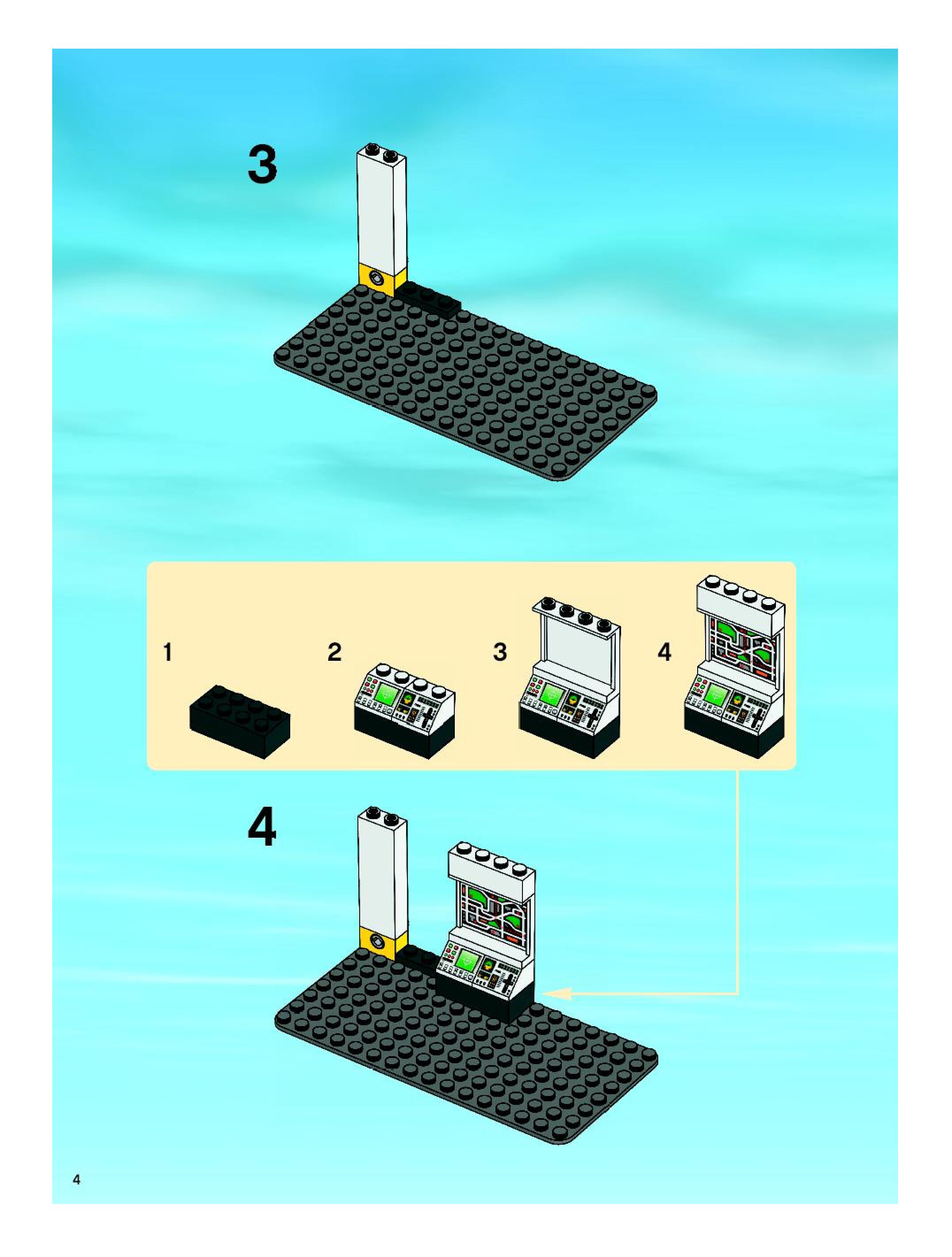 3

1

2

3

4

4

4