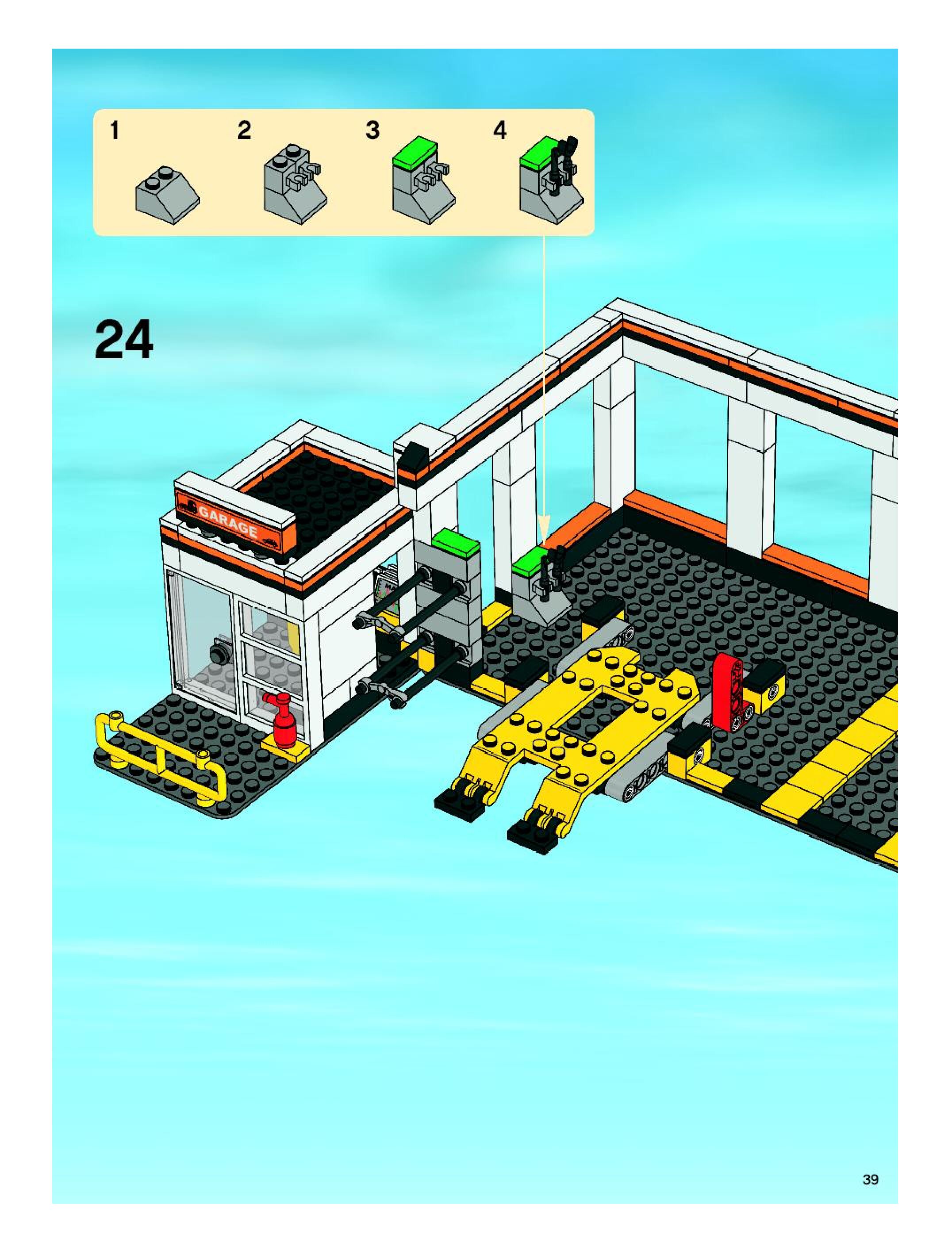 1 2 3 4

24

GARAGE

39