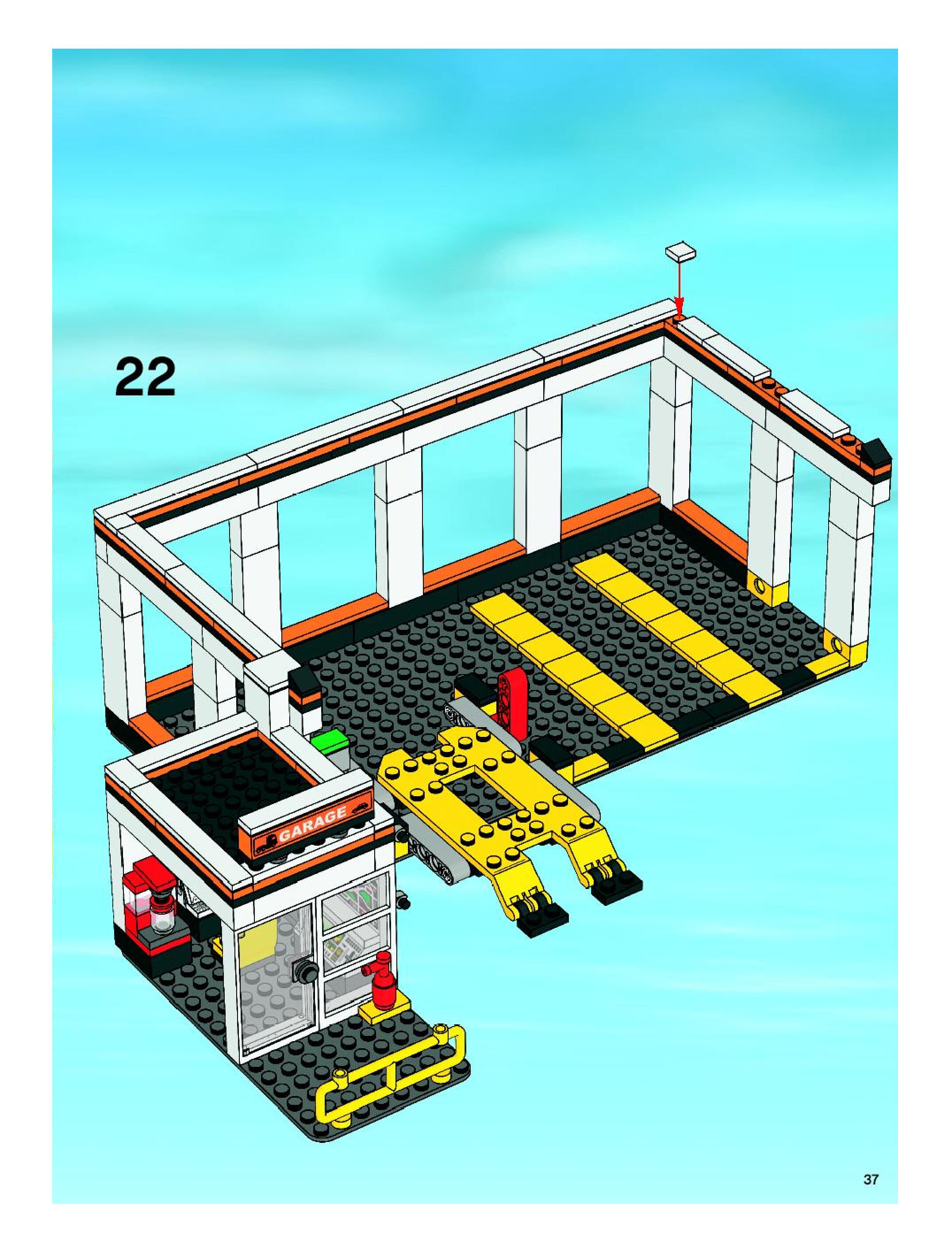 22

GARAGE

37