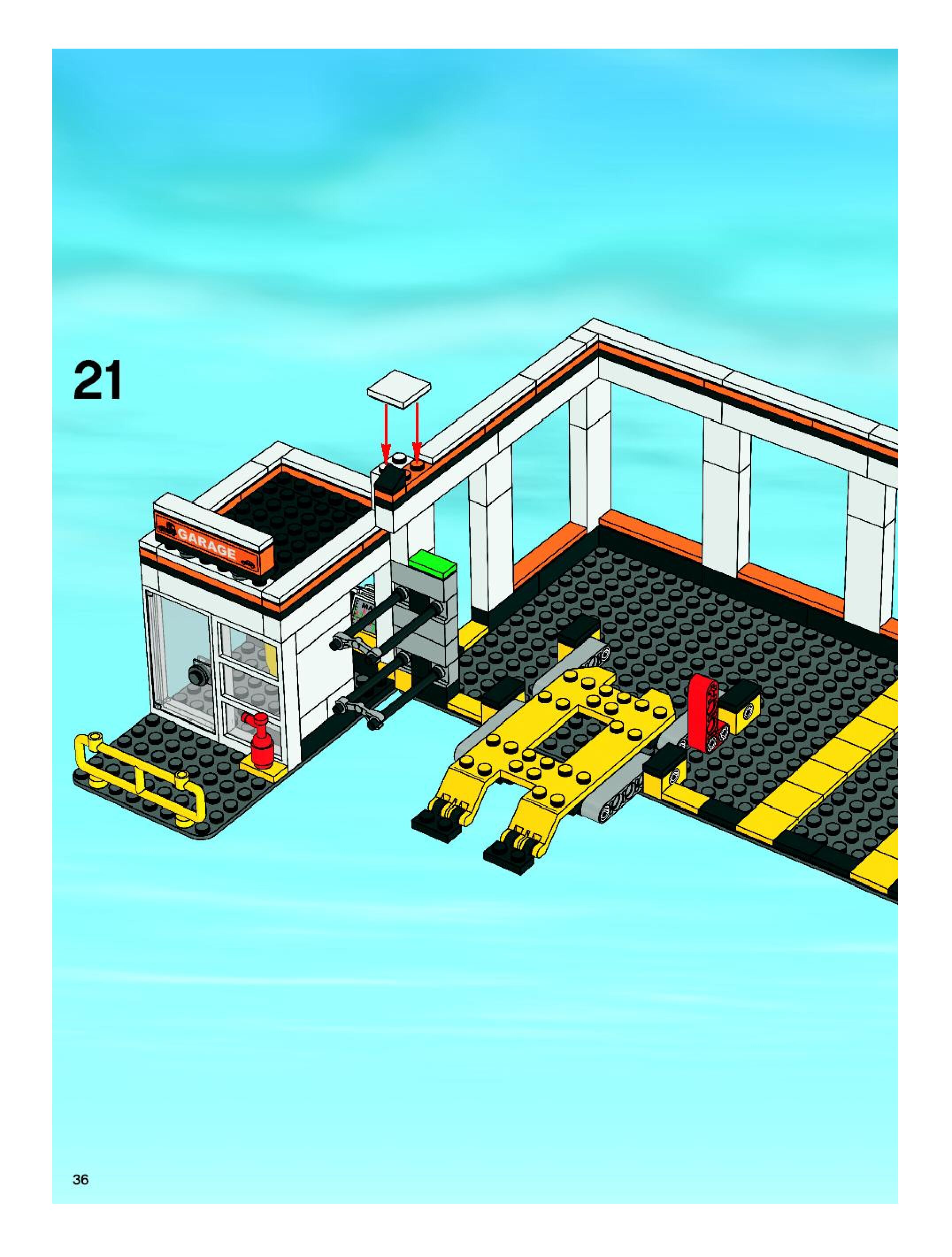 21

GARAGE

36