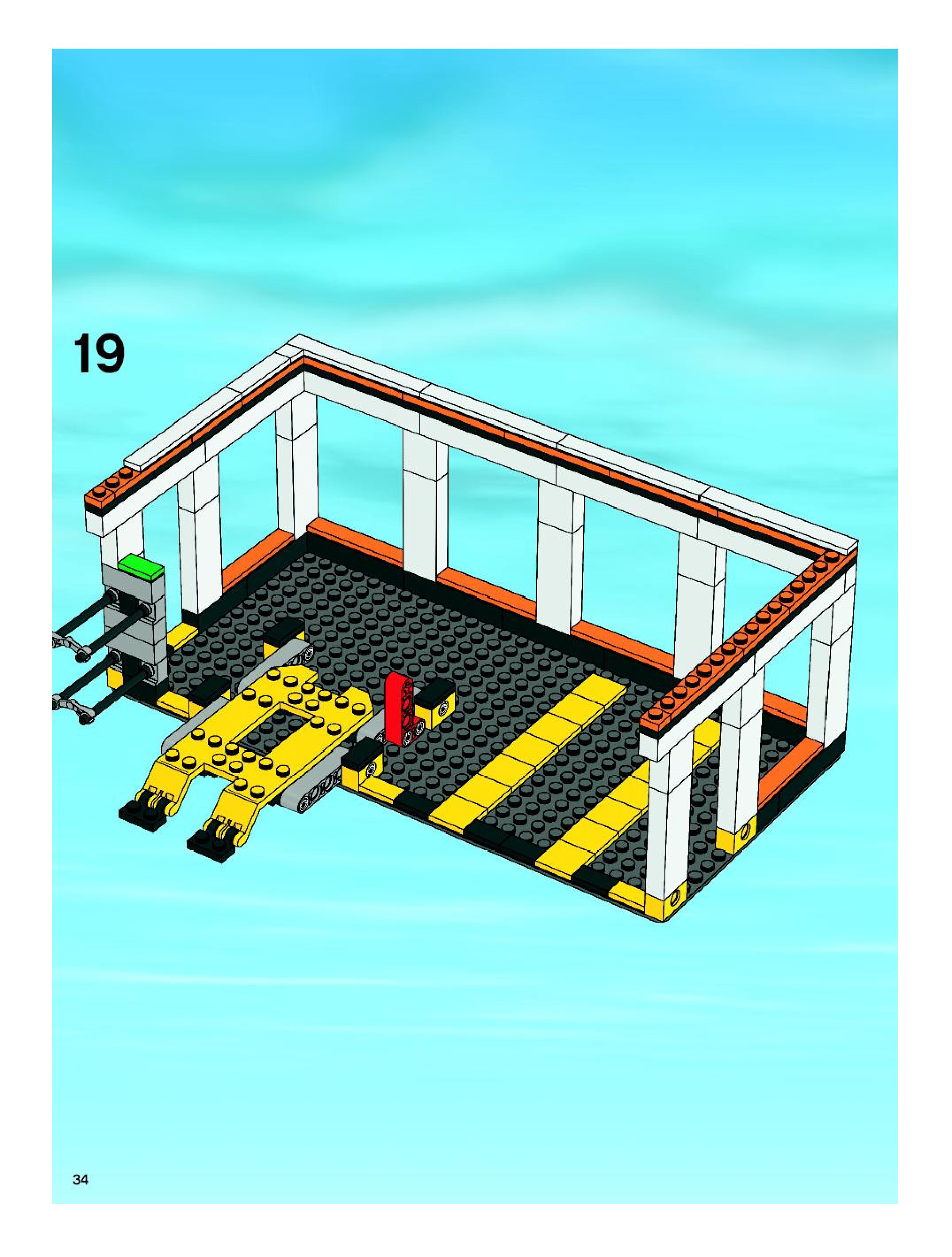 19

34