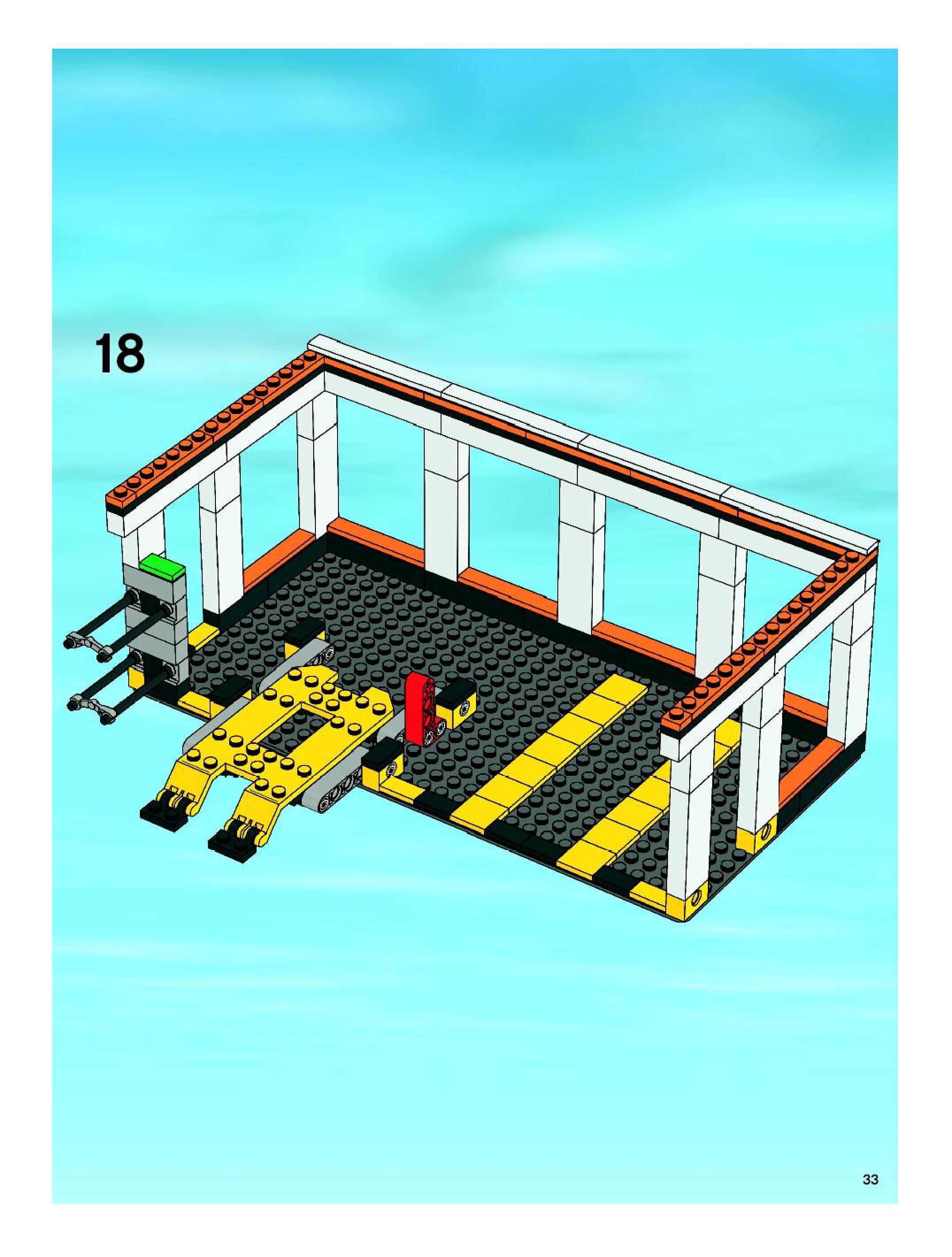 18

33