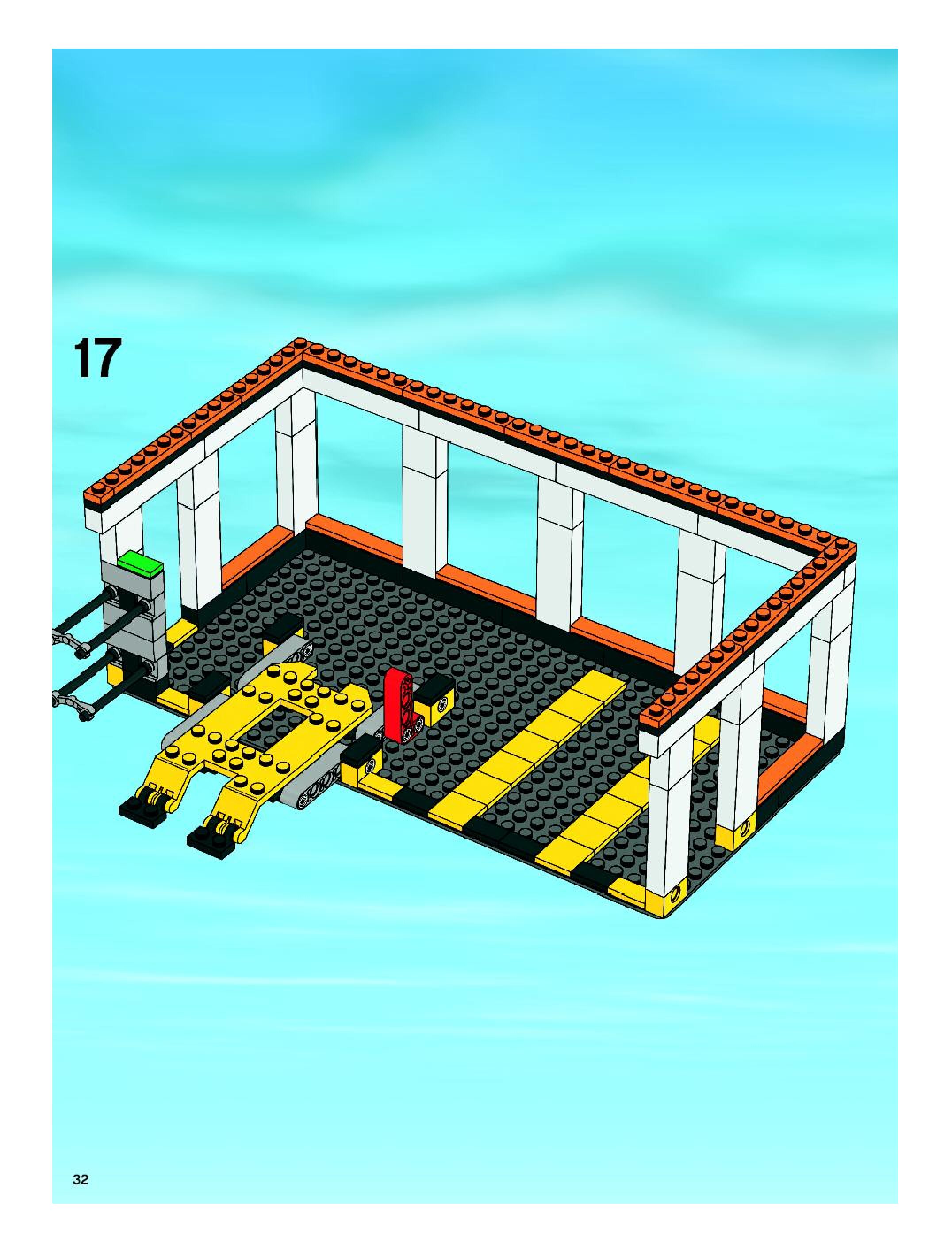 17

32