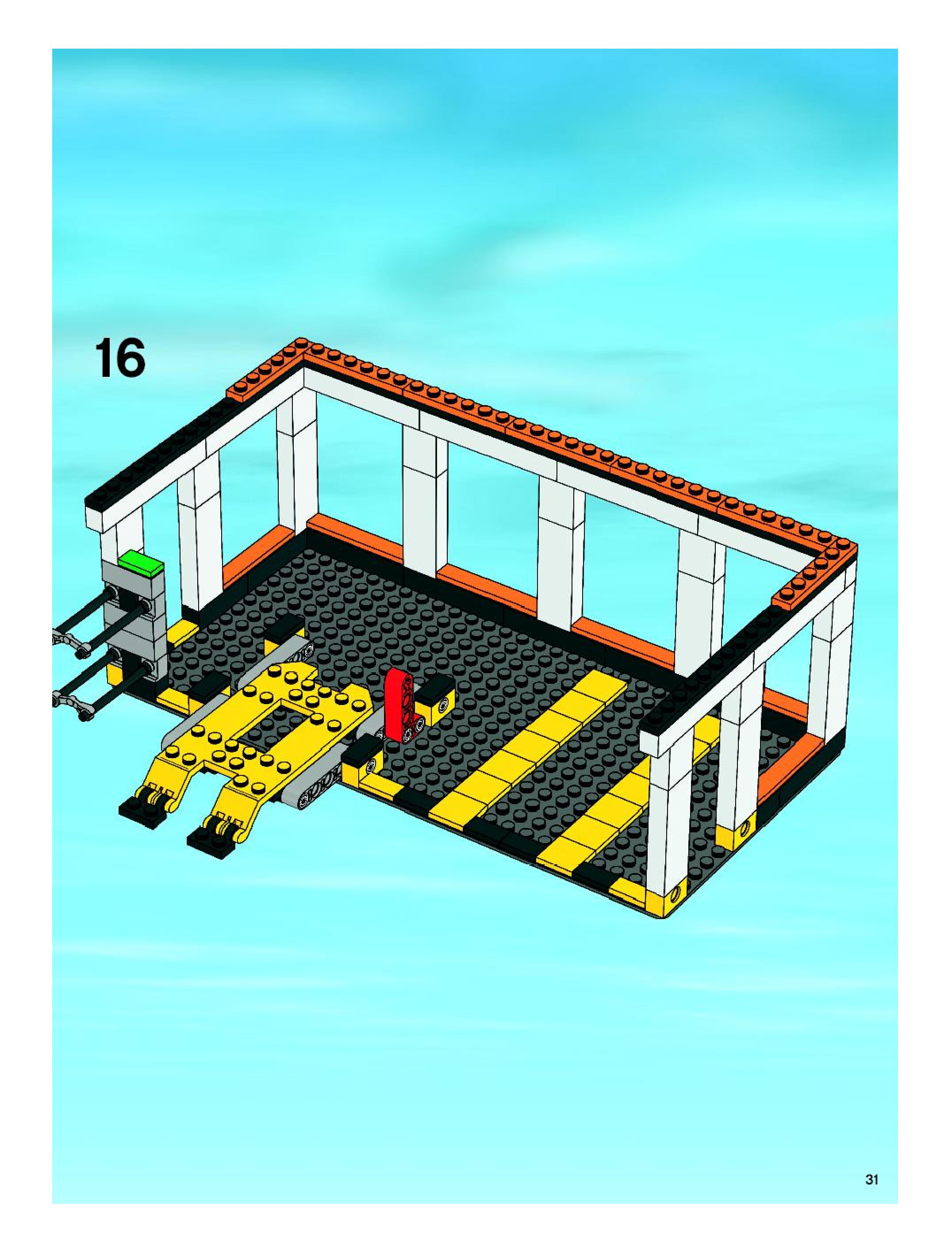 16

31