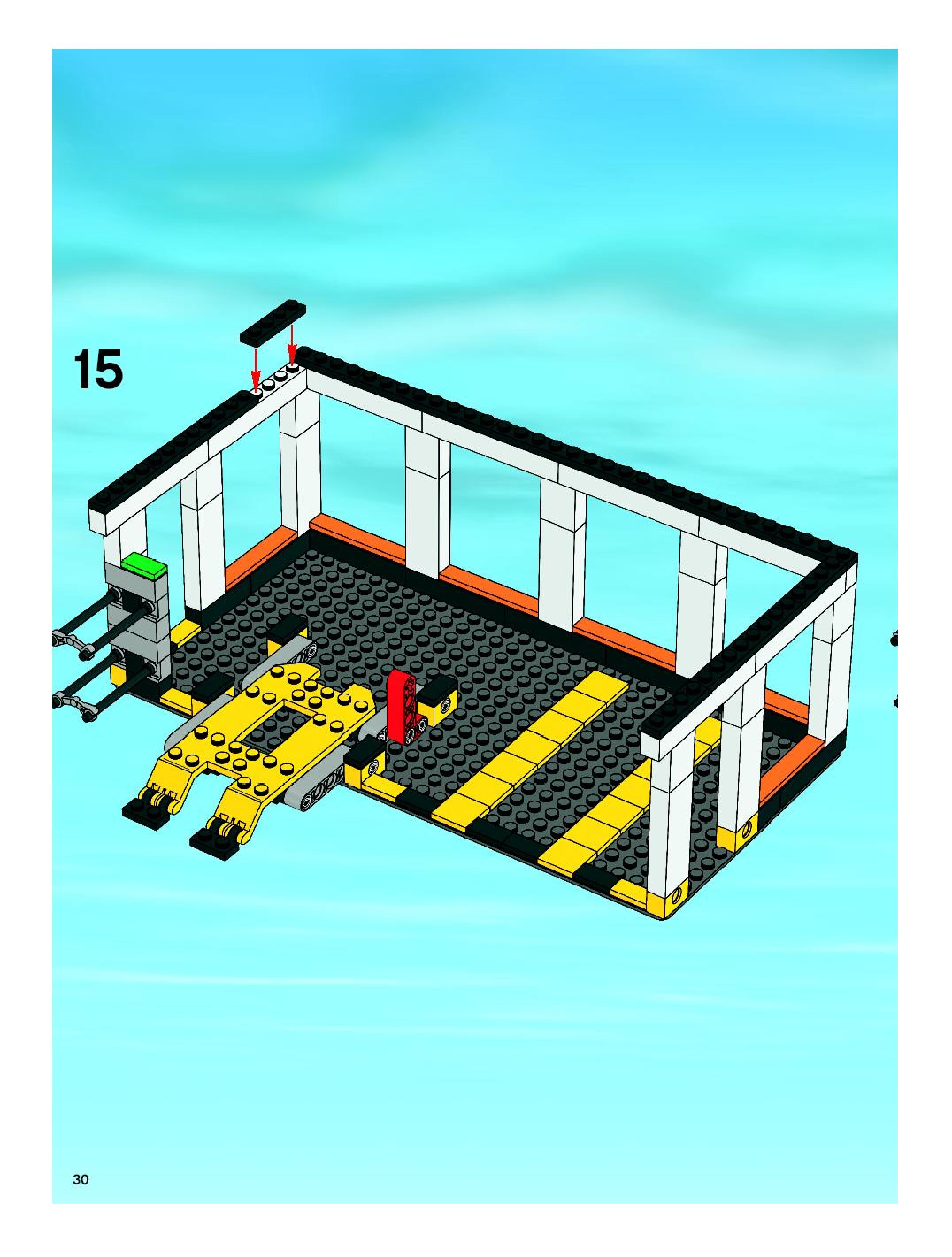 15

30