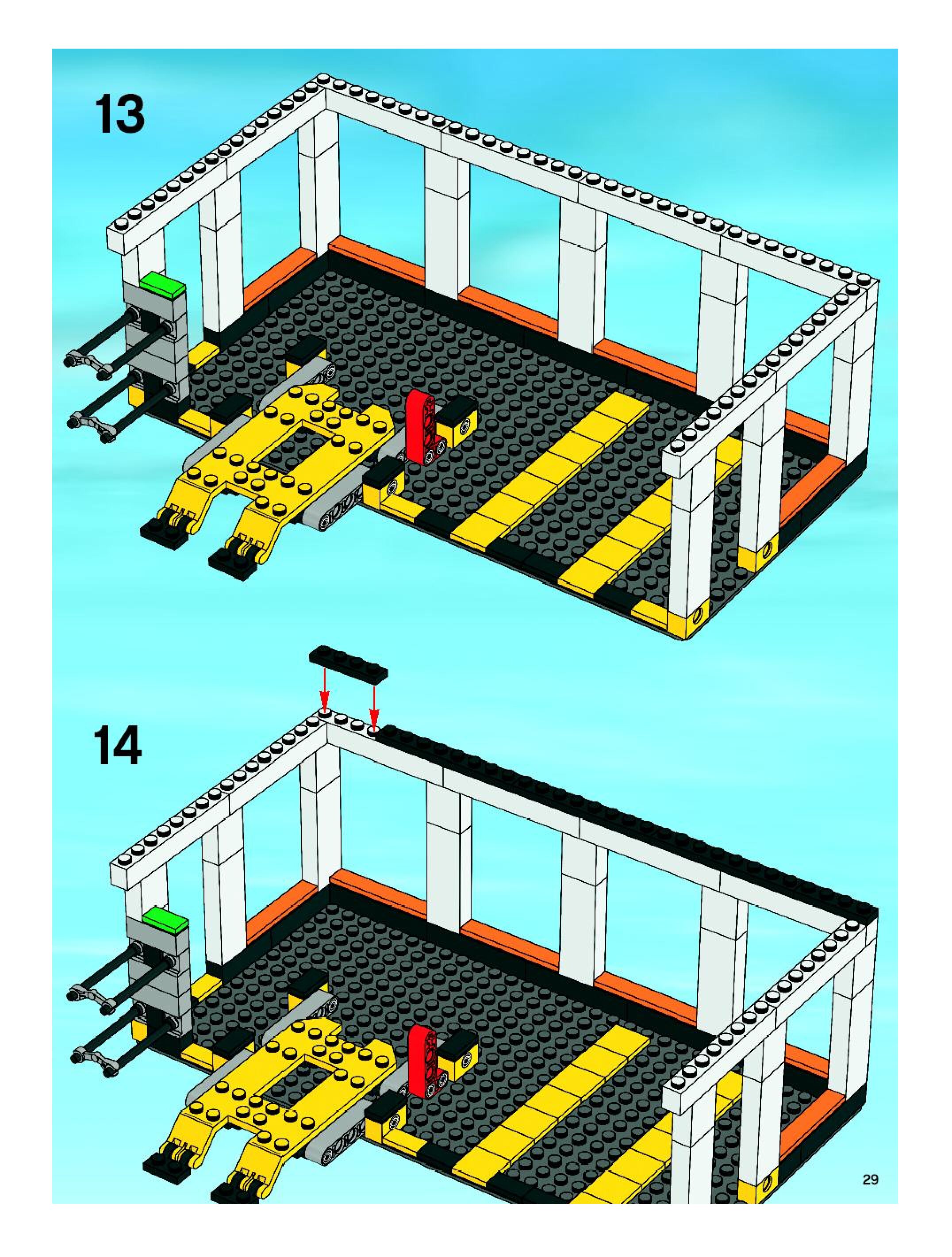 13

14

29