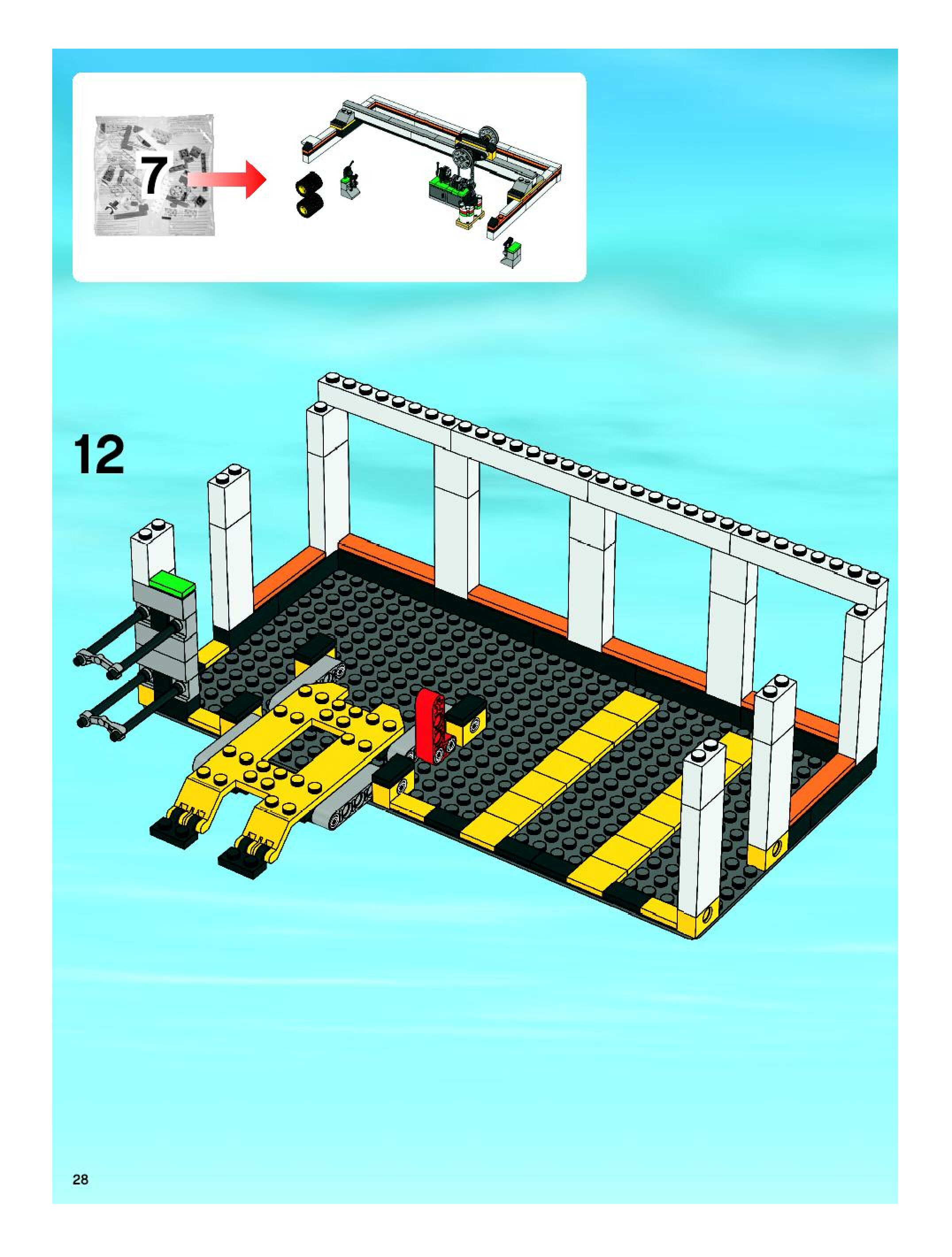 7

12

28