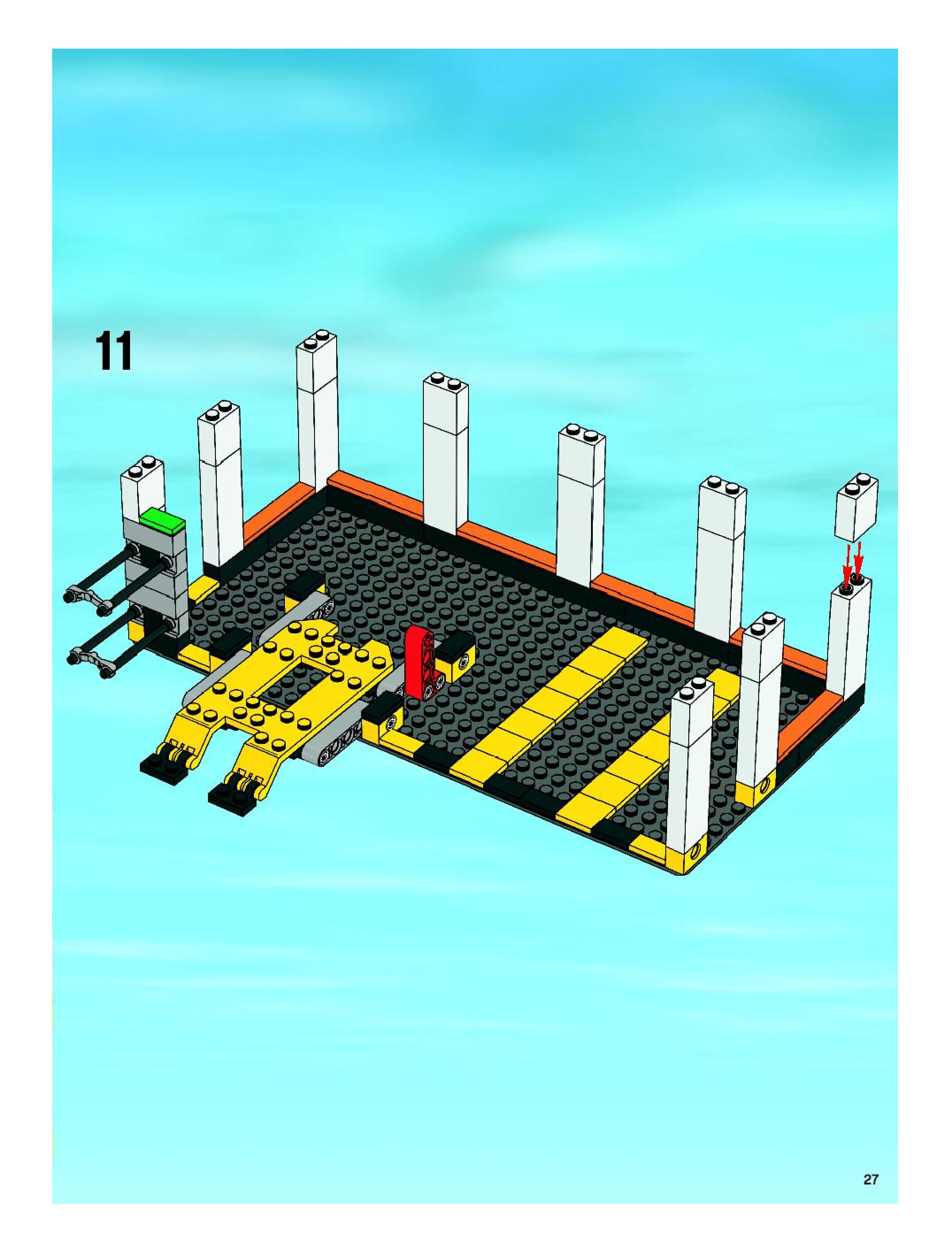 11

27