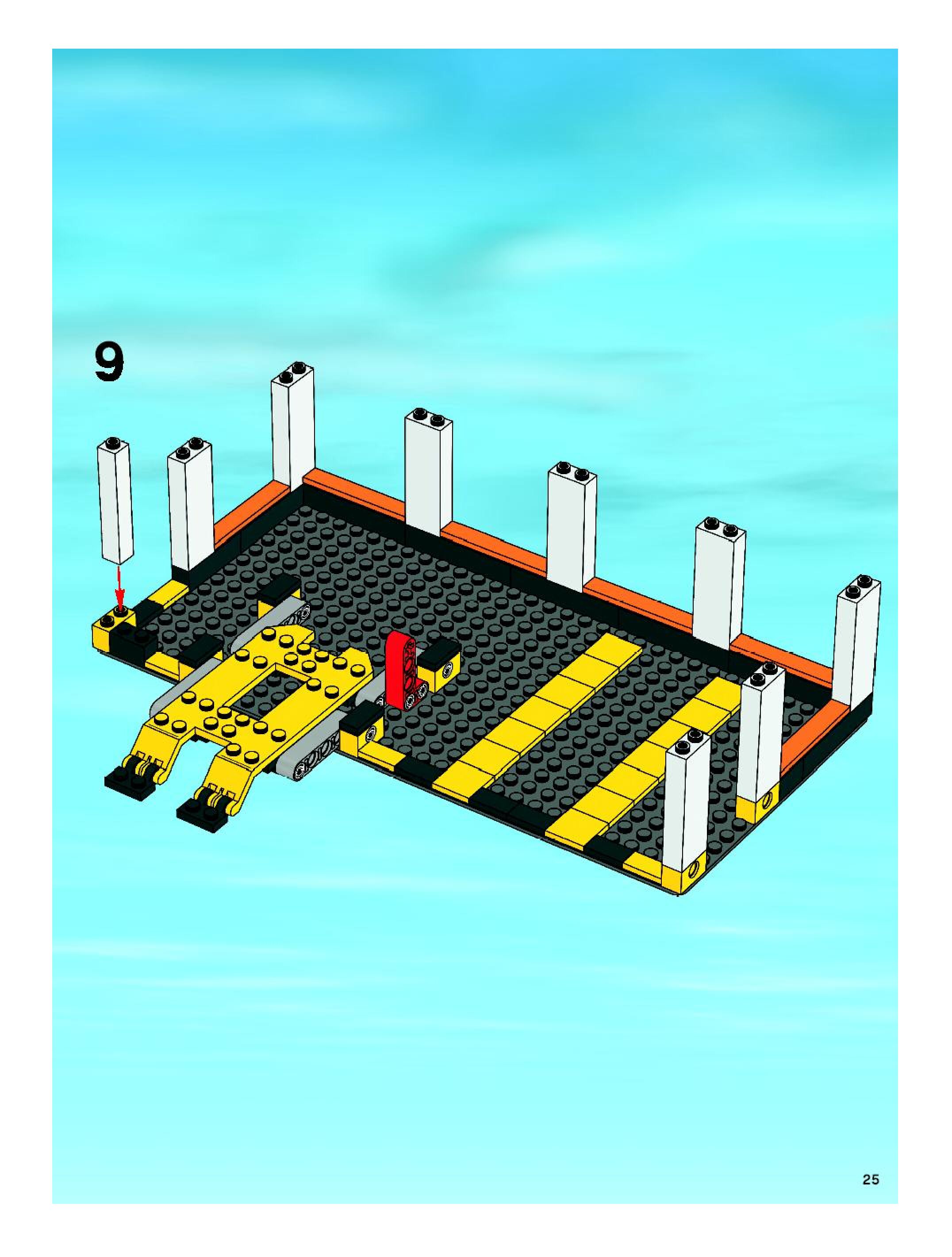 9

25