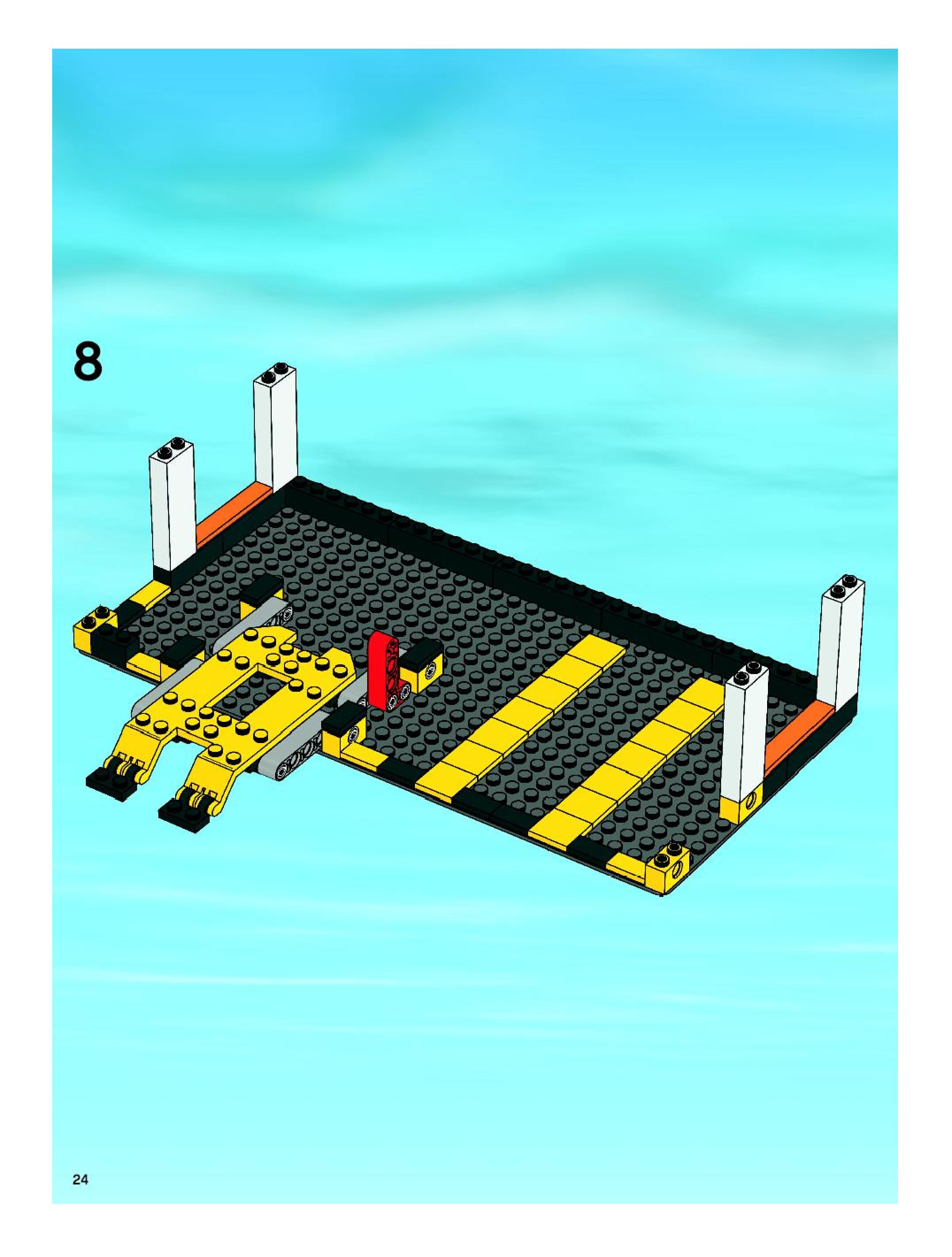 8

24