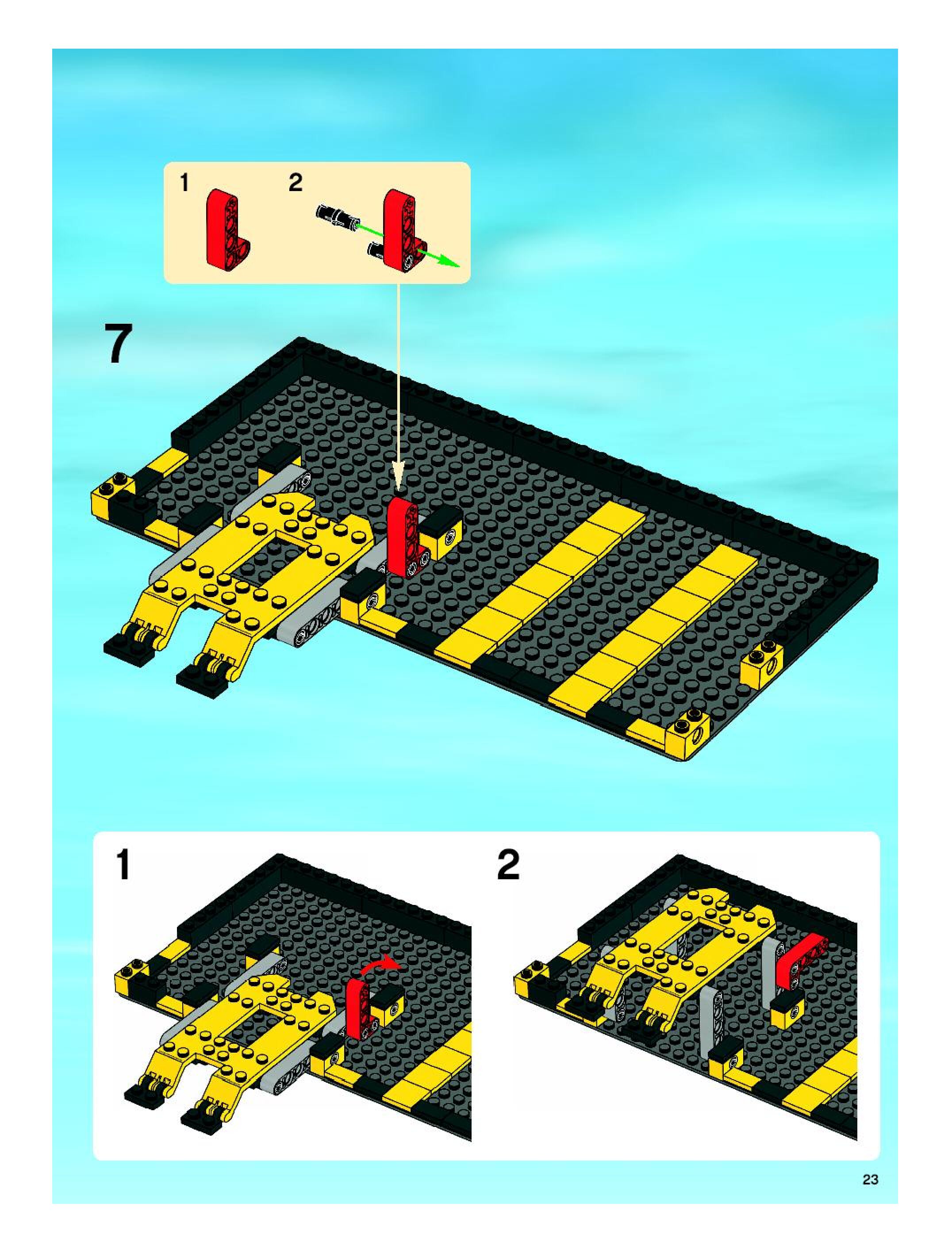 1

2

7

1

2

23