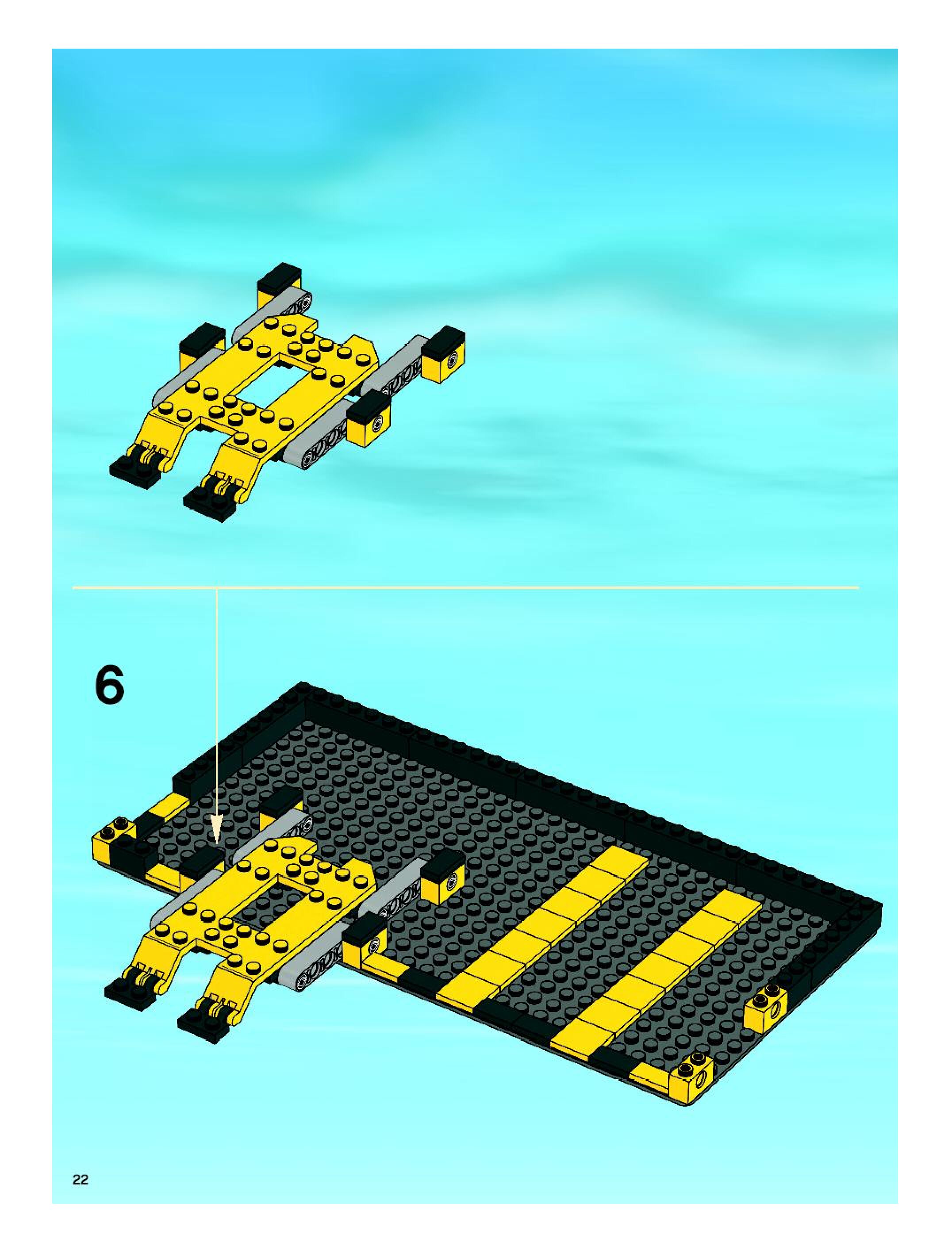 6

22