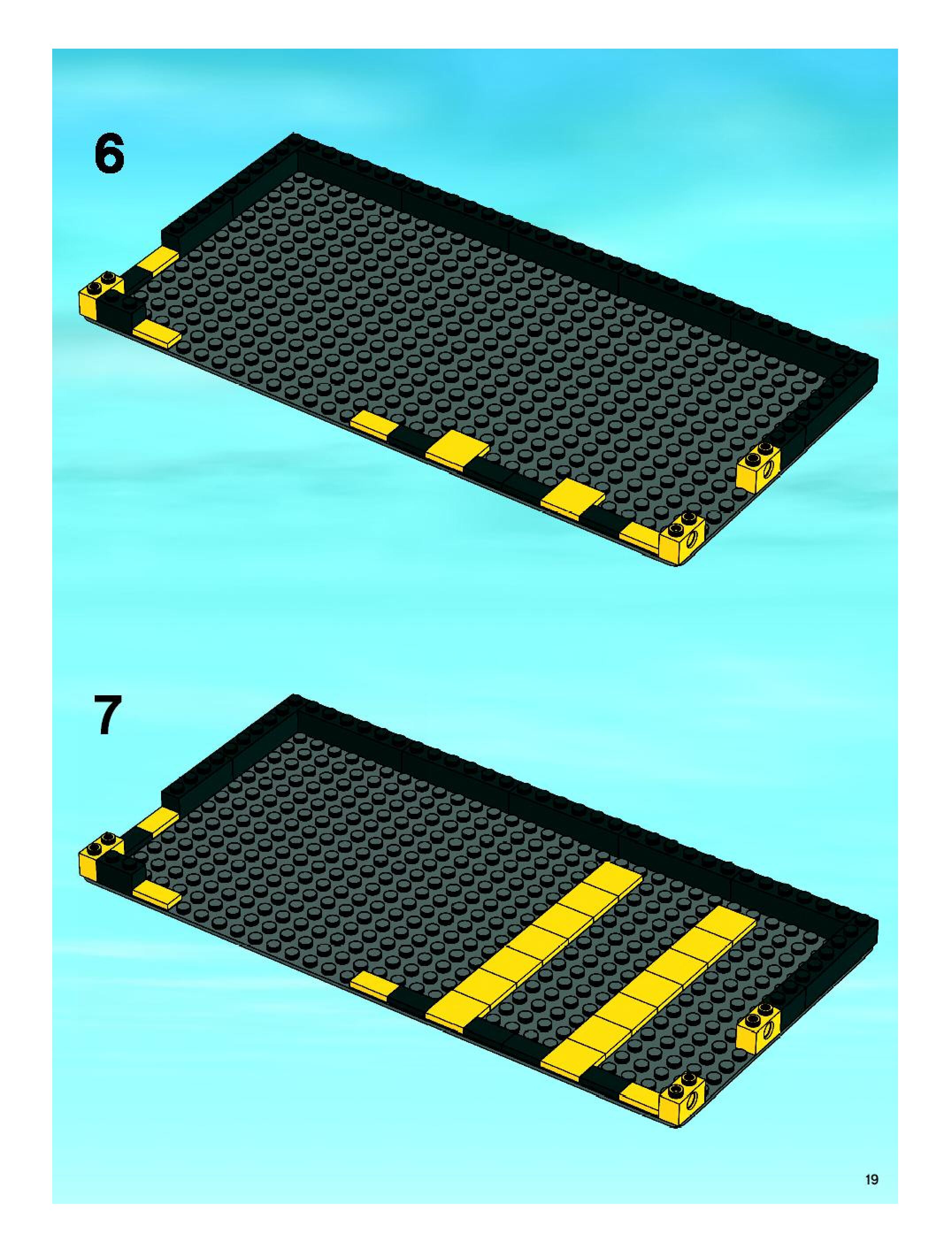 6

7

19